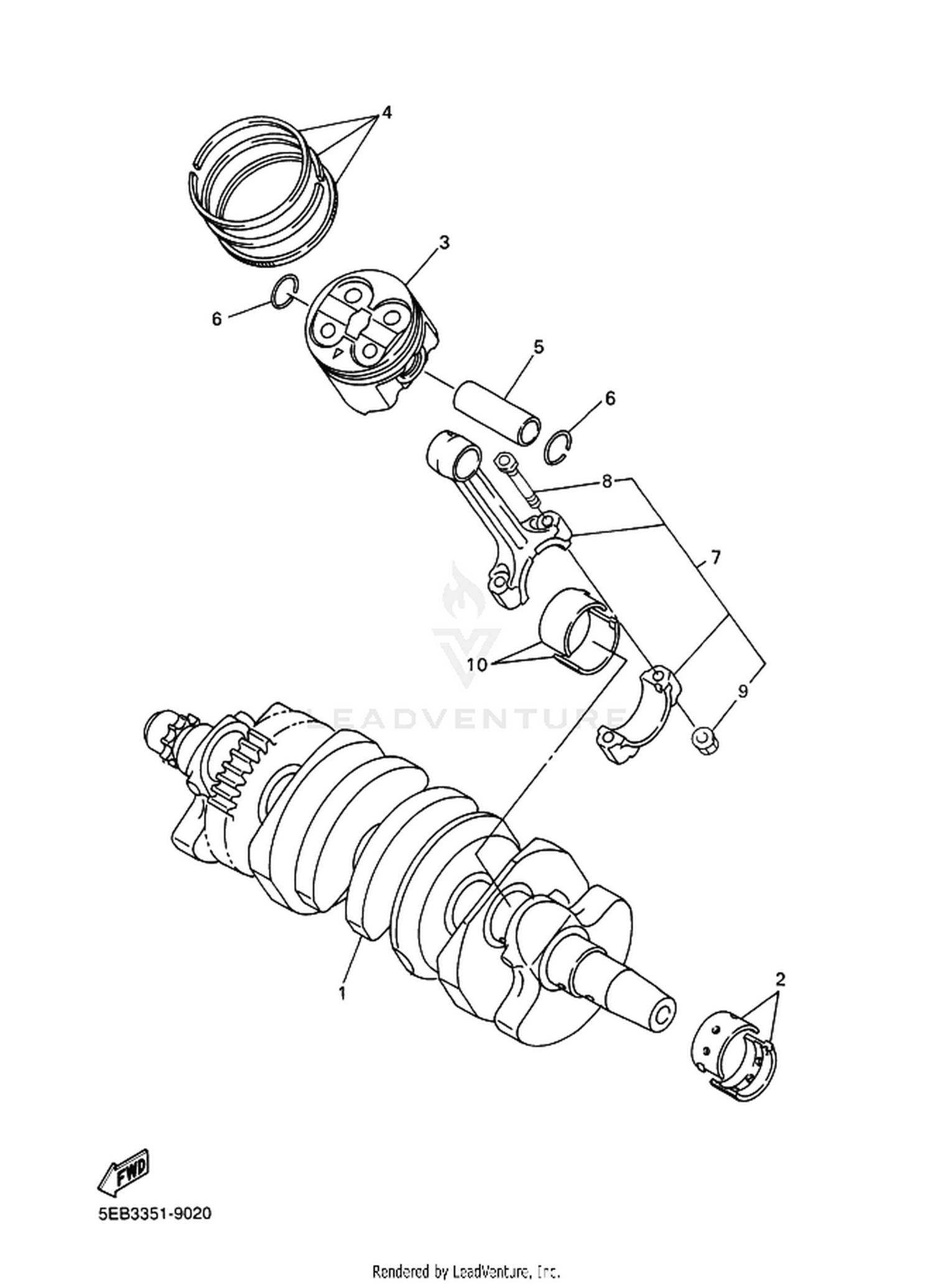 4

3

6

5

6

8

7

10

9

LEADVENTURE

1

2

FWD

5EB3351-9020

Rendered by LeadVenture, Inc.