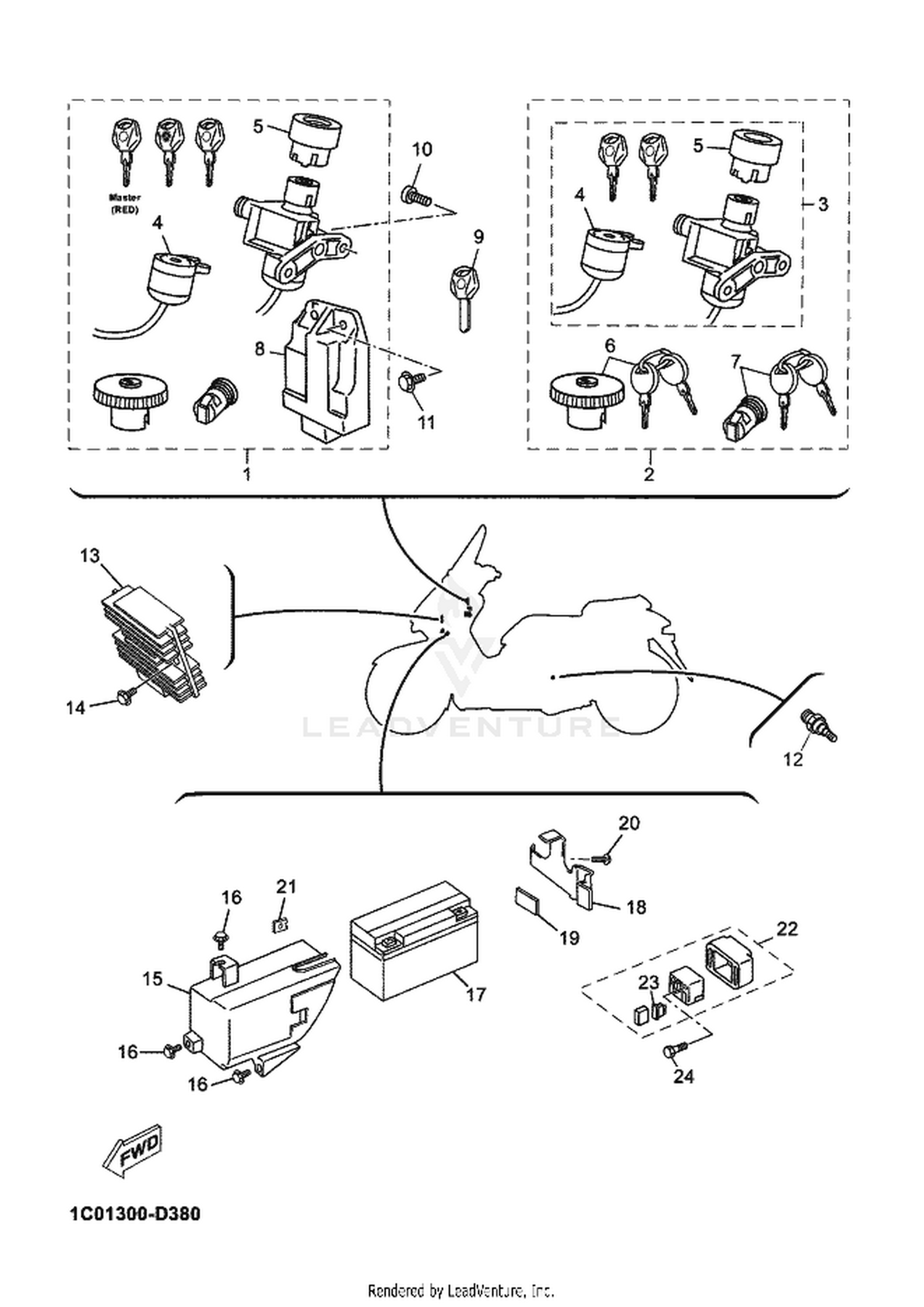 5
10
Master
(RED)
4
9
8
11
1
5
4
3
6
7
2
13
14
LEADVENTURE
12
20
16
21
18
19
22
15
17
23
16
16
24
FWD
1C01300-D380

Rendered by LeadVenture, Inc.