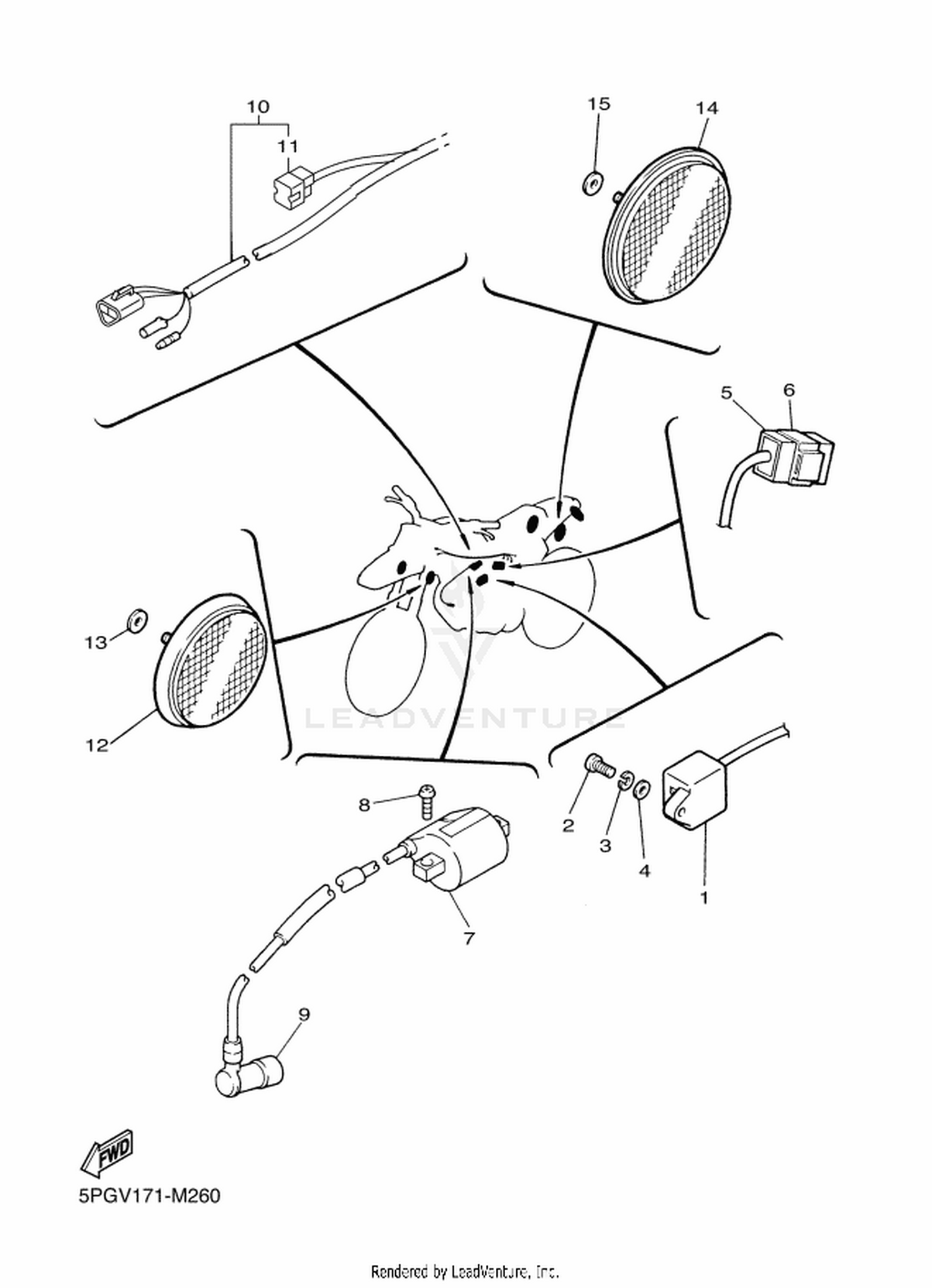 10
11
15
14
5
6
13
12
LEADVENTURE
8
2
3
4
1
7
9
FWD
5PGV171-M260
Rendered by LeadVenture, Inc.