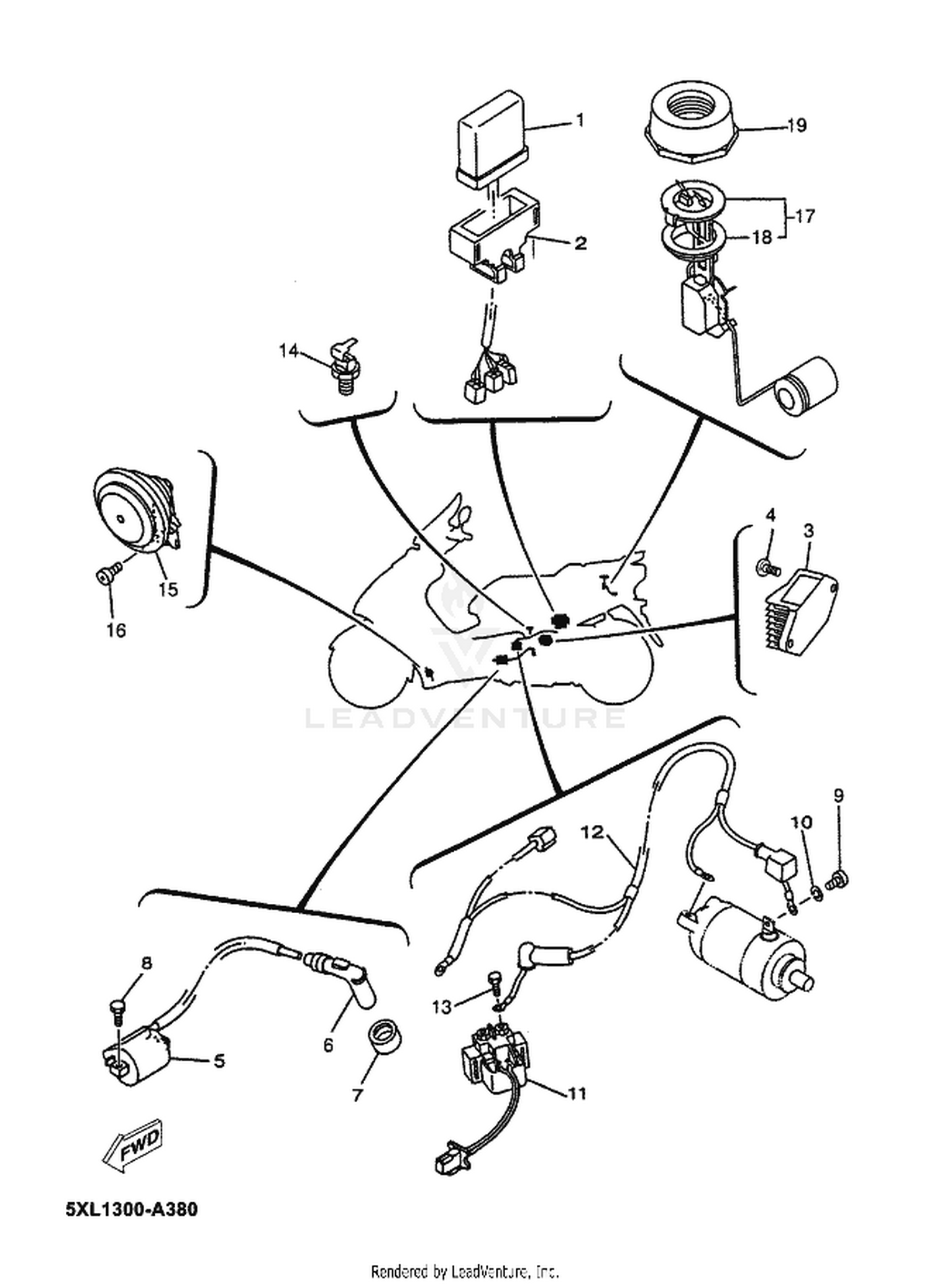 1
19
17
18
2
14
4
3
15
16
LEADVENTURE
9
10
12
8
13
6
5
7
11
FWD
5XL1300-A380
Rendered by LeadVenture, Inc.