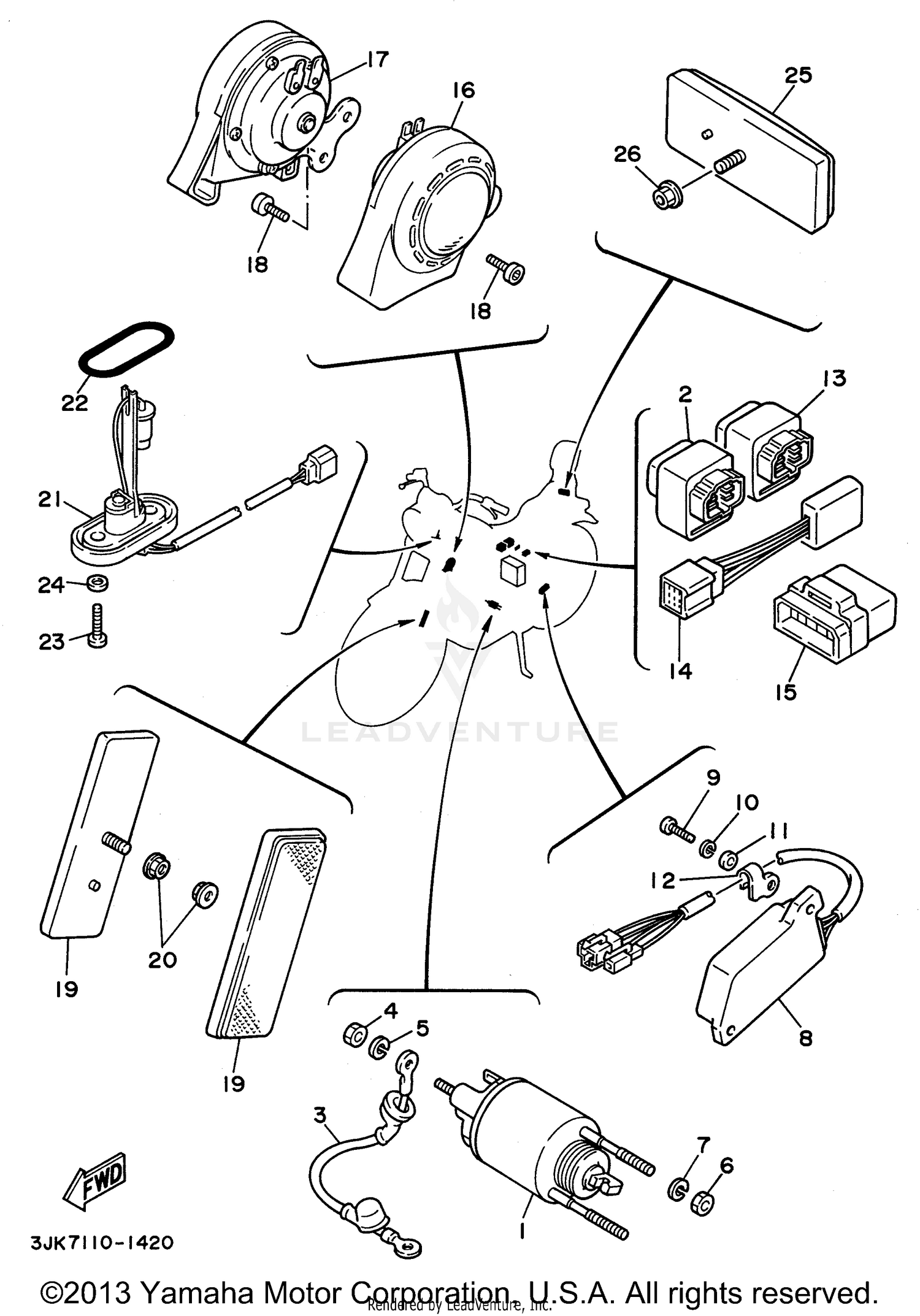 17
16
25
26
18
18
22
2
13
21
24
23
14
15
LEADVENTURE
9
10
11
12
19
20
19
8
4
5
3
7
6
1
FWD
3JK7110-1420
©2013 Yamaha Motor Corporation, U.S.A. All rights reserved.
Rendered by LeadVenture, Inc.