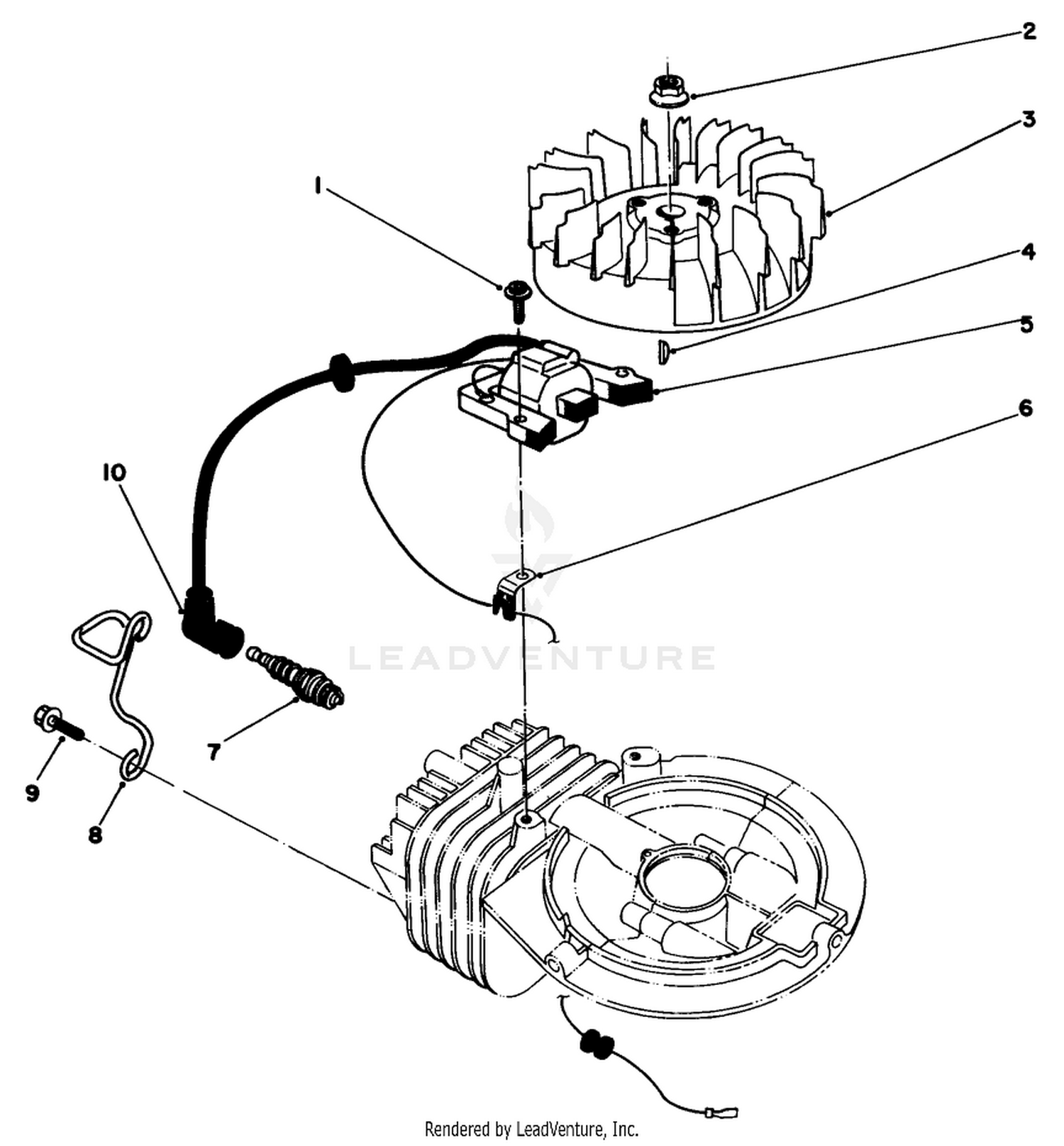 2
3
1
4
5
6
10
LEADVENTURE
7
9
8
Rendered by LeadVenture, Inc.