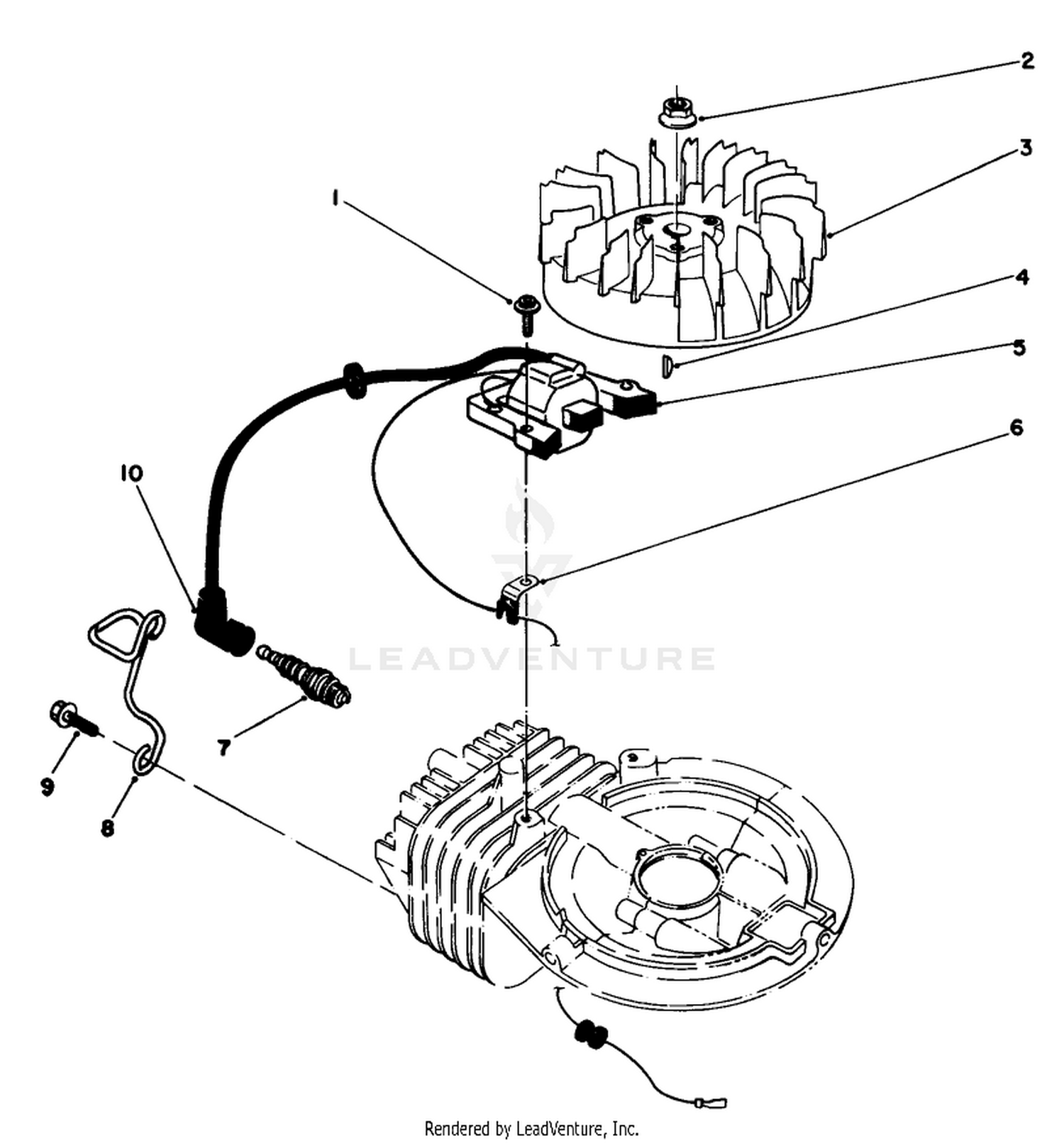 2
3
1
4
5
6
10
LEADVENTURE
7
9
8
Rendered by LeadVenture, Inc.