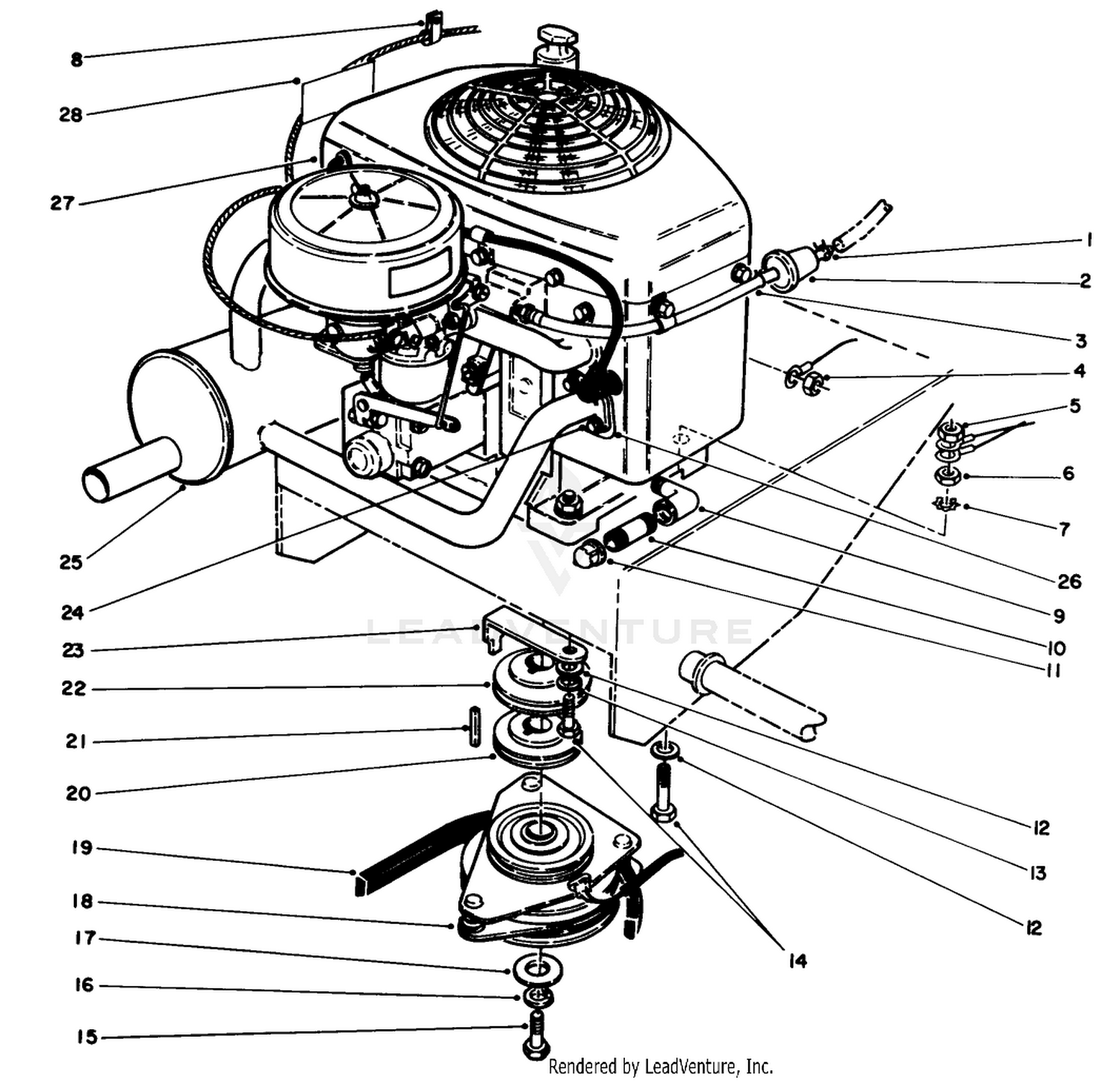 8
28
27
25
24
23
22
21
20
19
18
17
16
15
1
2
3
4
5
6
7
26
9
10
11
12
13
12
14
LEADVENTURE
Rendered by LeadVenture, Inc.