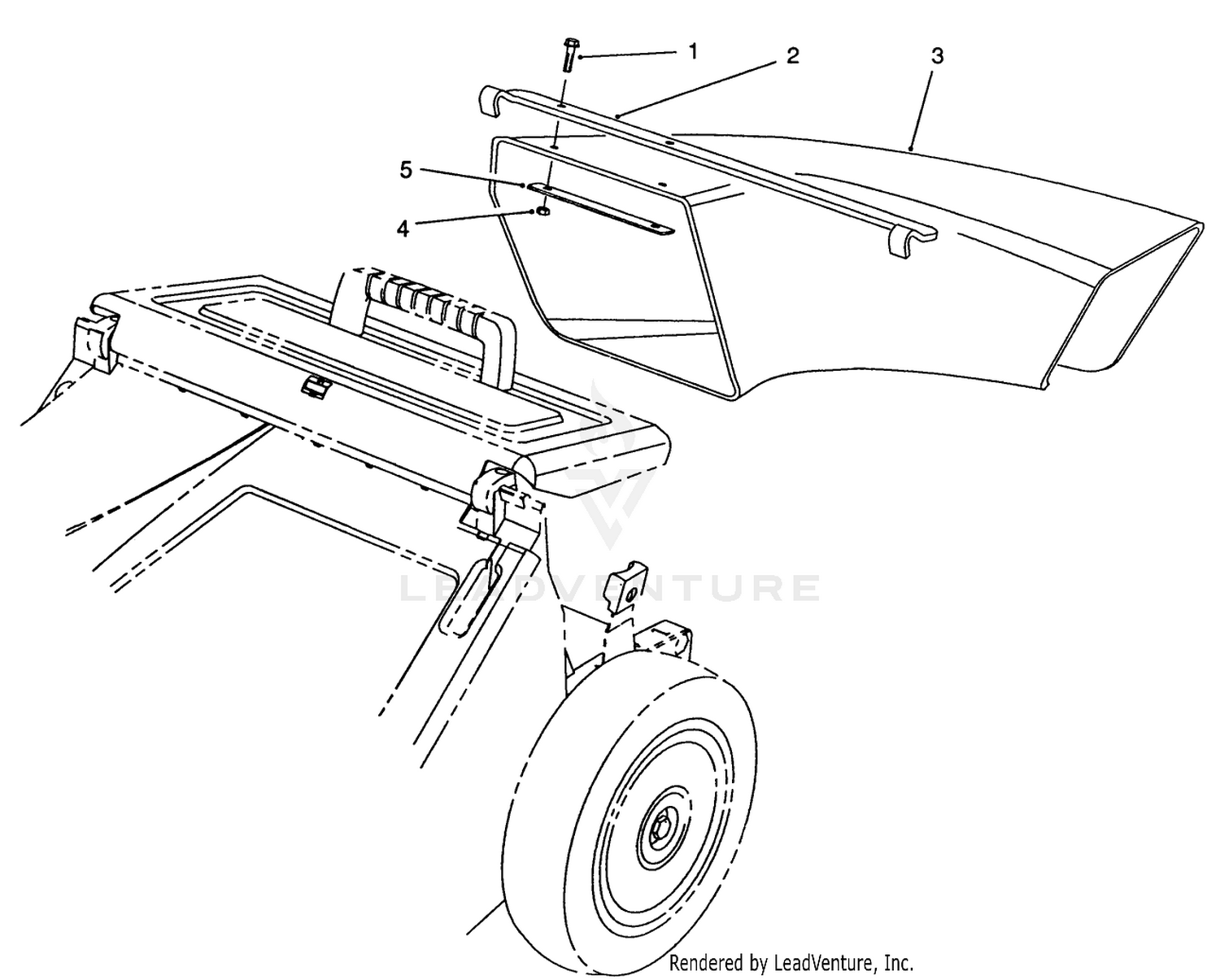 1
2
3
5
4
LEADVENTURE
Rendered by LeadVenture, Inc.