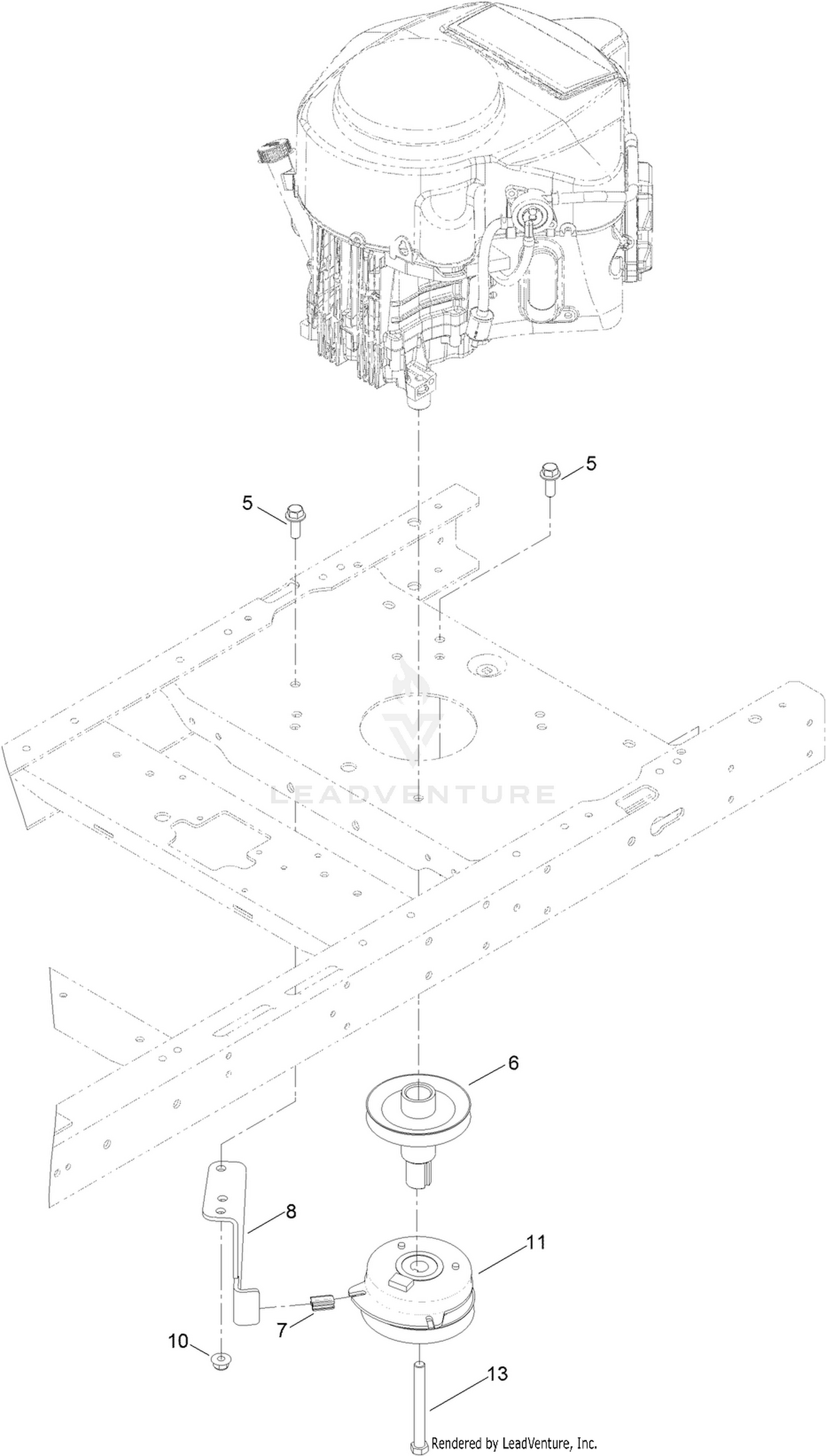 5

5

LEADVENTURE

6

8

11

7

10

13

Rendered by LeadVenture, Inc.