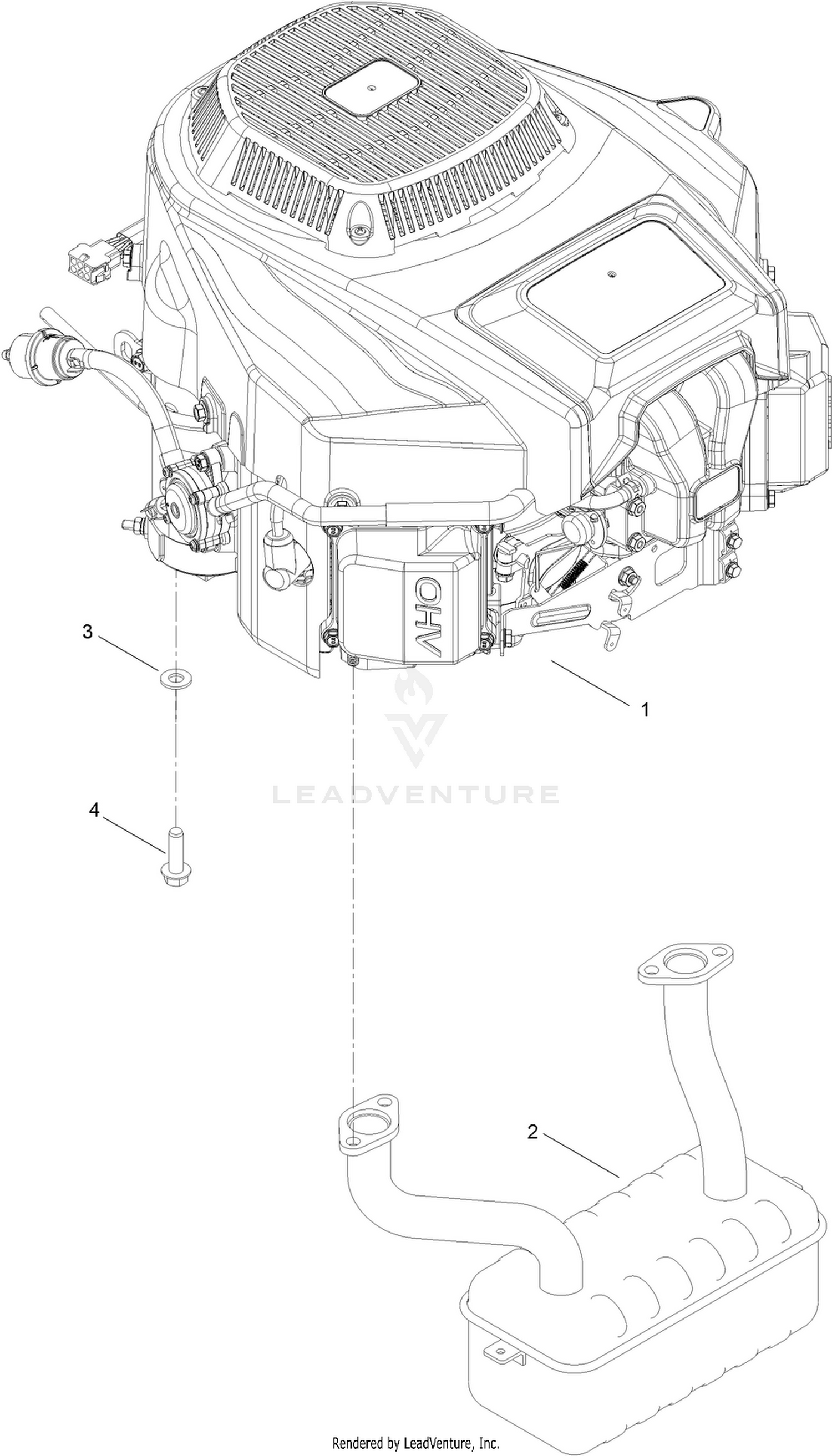 OHV

3

1

LEADVENTURE

4

2

Rendered by LeadVenture, Inc.