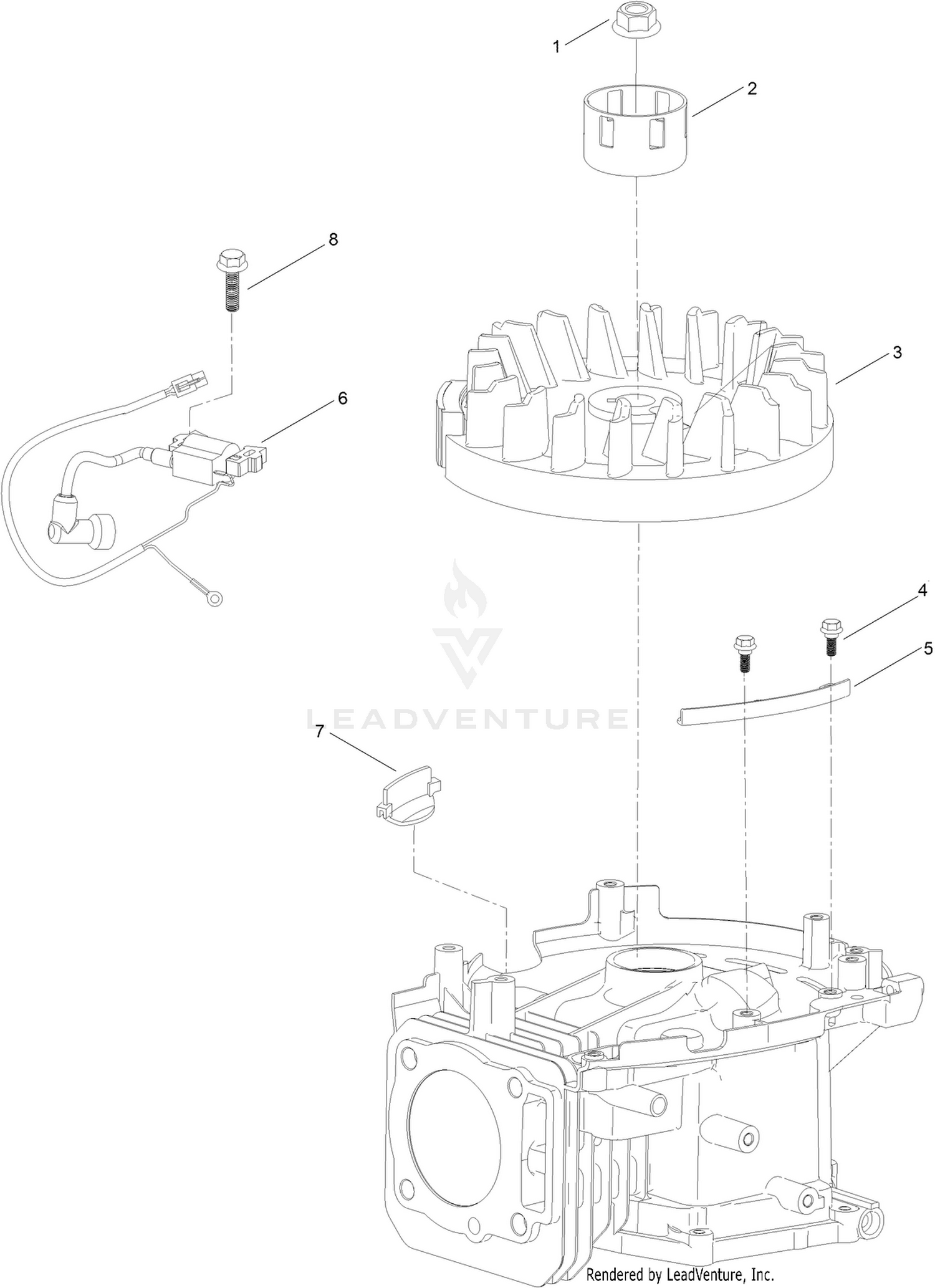 1
2
8
3
6
4
5
LEADVENTURE
7
Rendered by LeadVenture, Inc.