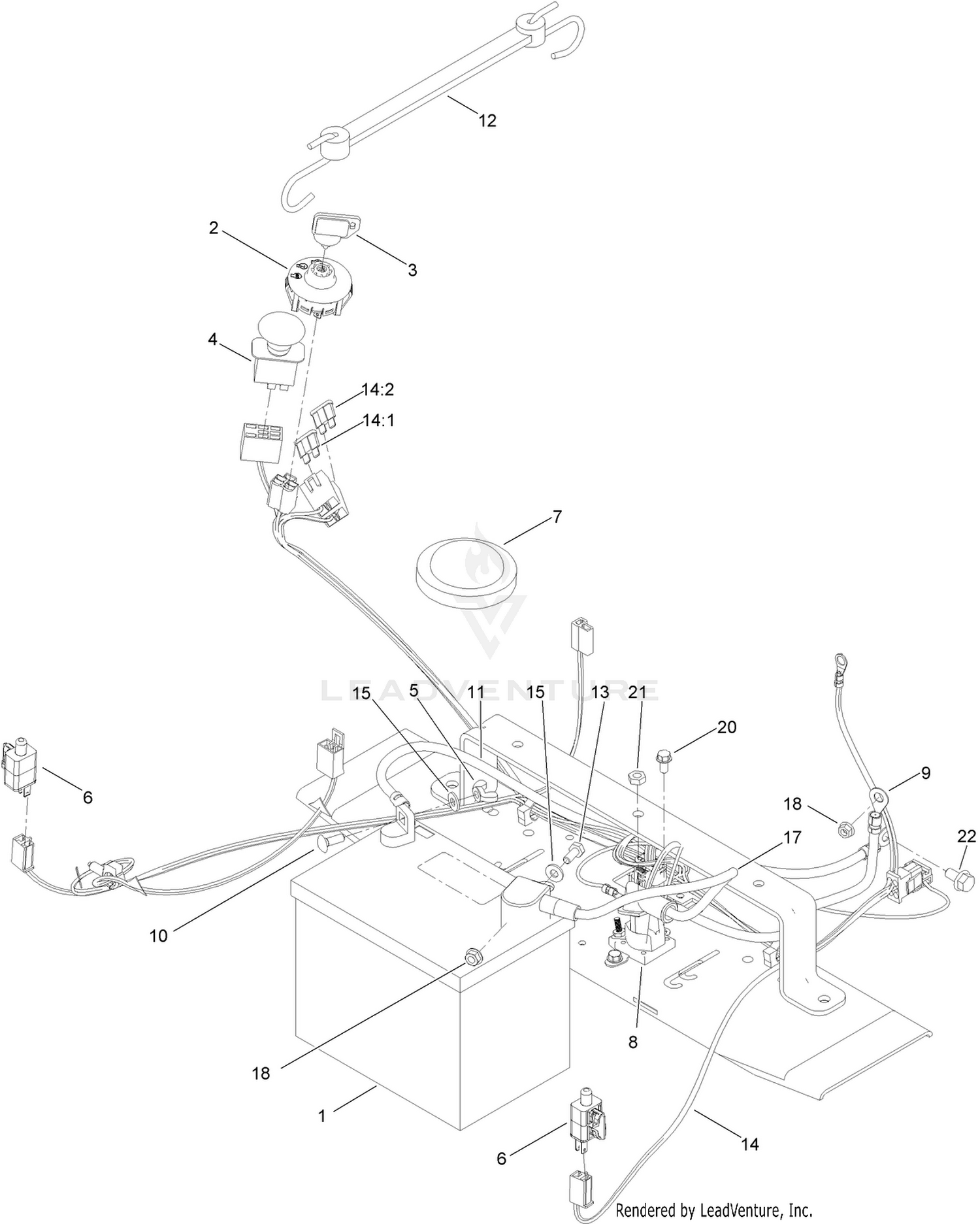 12
2
3
4
14:2
14:1
7
LEADVENTURE
15
5
11
15
13
21
20
6
9
18
17
22
10
18
8
1
6
14
Rendered by LeadVenture, Inc.