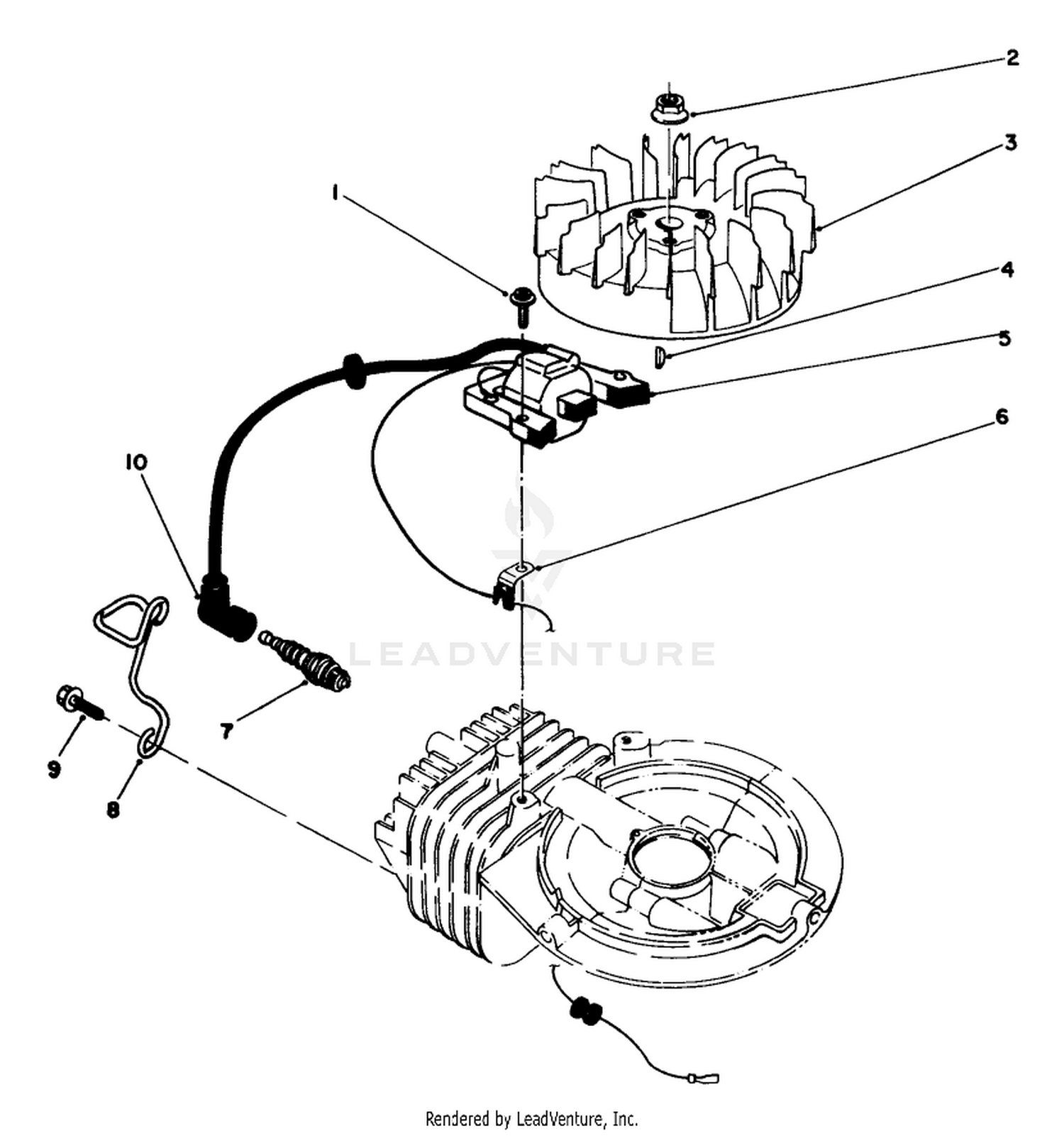 2
3
1
4
5
6
10
LEADVENTURE
7
9
8
Rendered by LeadVenture, Inc.