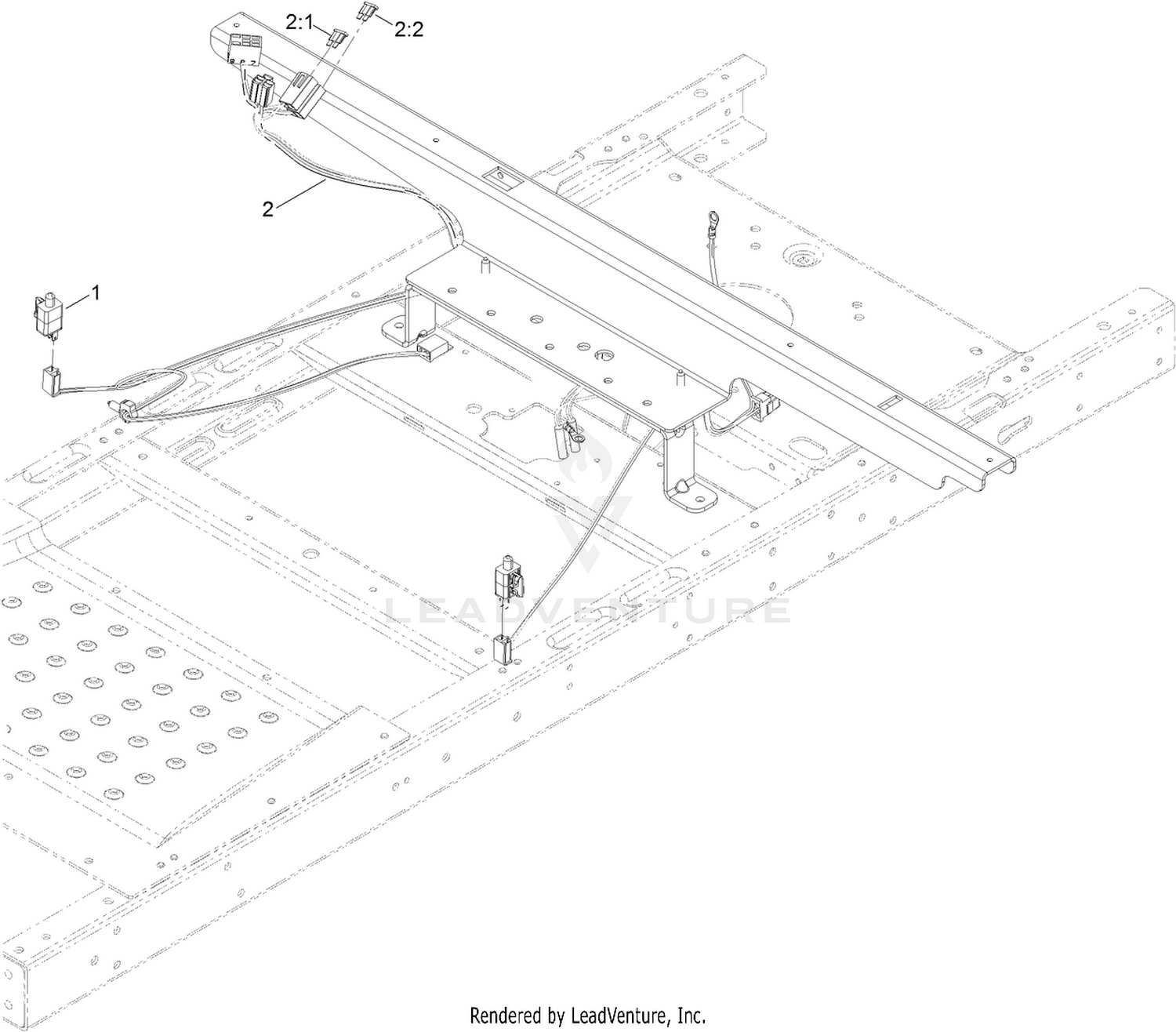 2:1
2:2
2
1
LEADVENTURE
Rendered by LeadVenture, Inc.