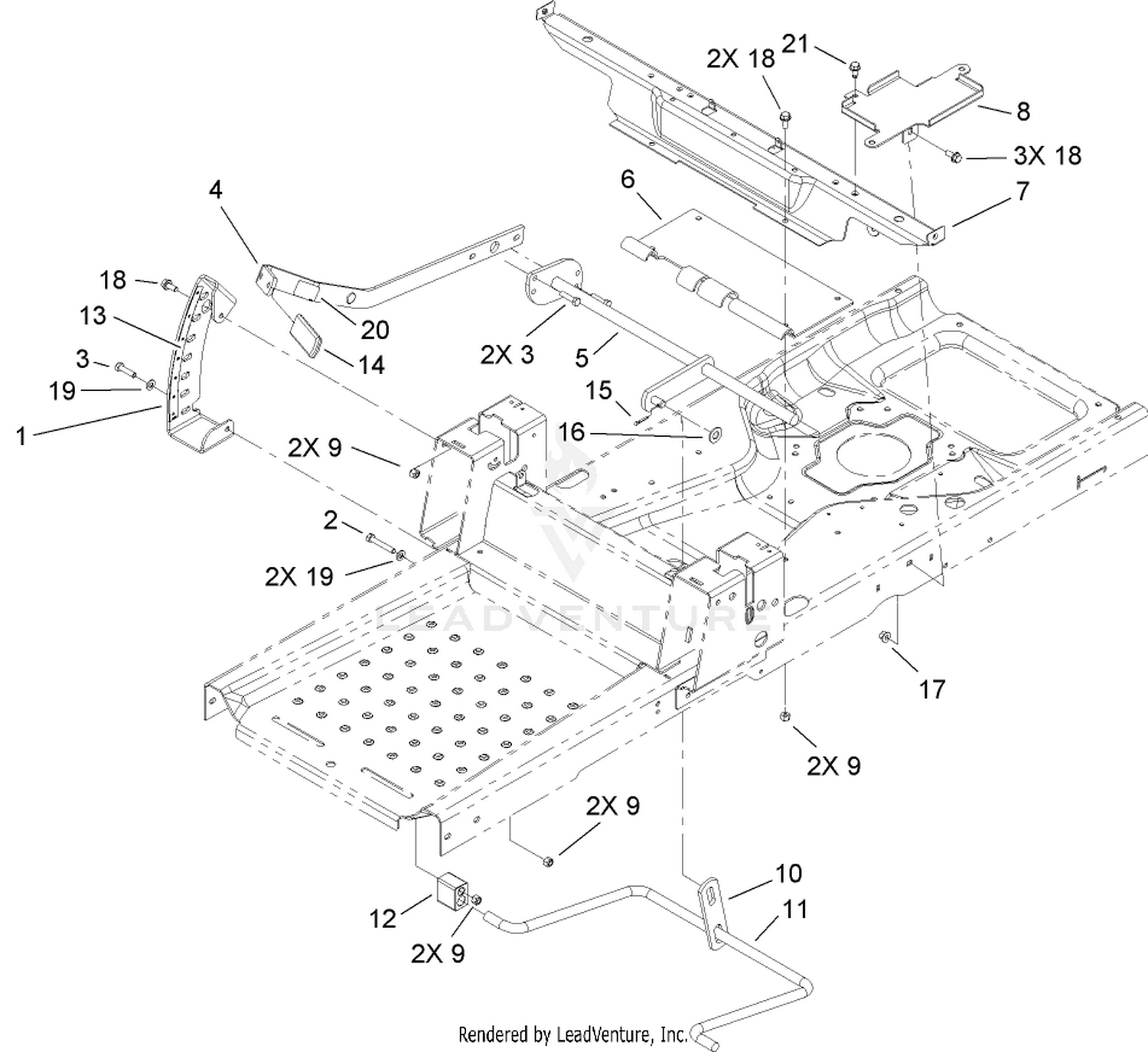 2X 18
21
8
3X 18
7
6
4
18
13
20
14
2X 3
5
3
19
1
15
16
2X 9
2
2X 19
LEADVENTURE
17
2X 9
2X 9
10
11
12
2X 9
Rendered by LeadVenture, Inc.