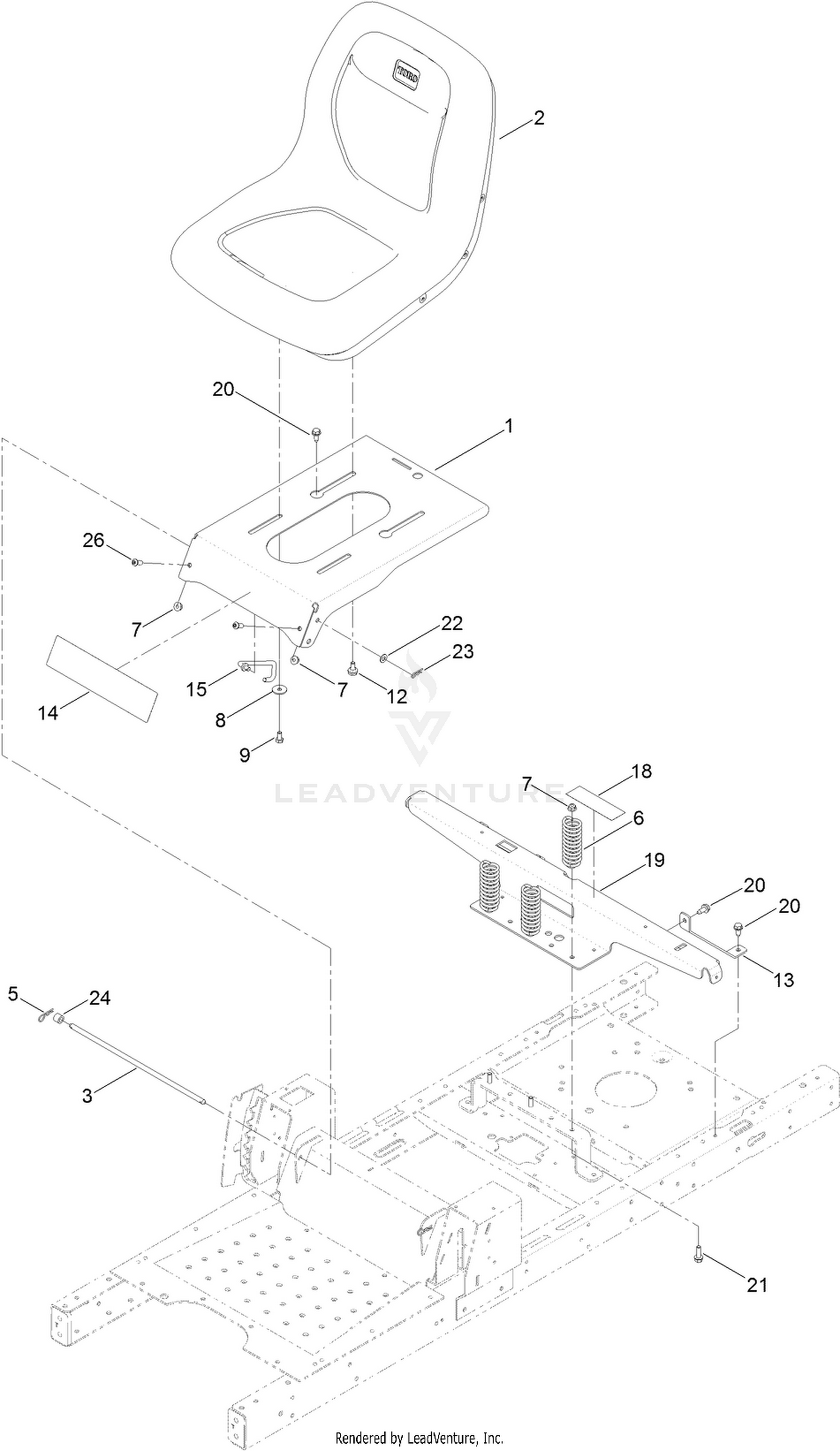 TORO

2

20

1

26

7

22

23

15

7

12

14

8

9

LEADVENTURE

7

18

6

19

20

20

13

5

24

3

21

Rendered by LeadVenture, Inc.