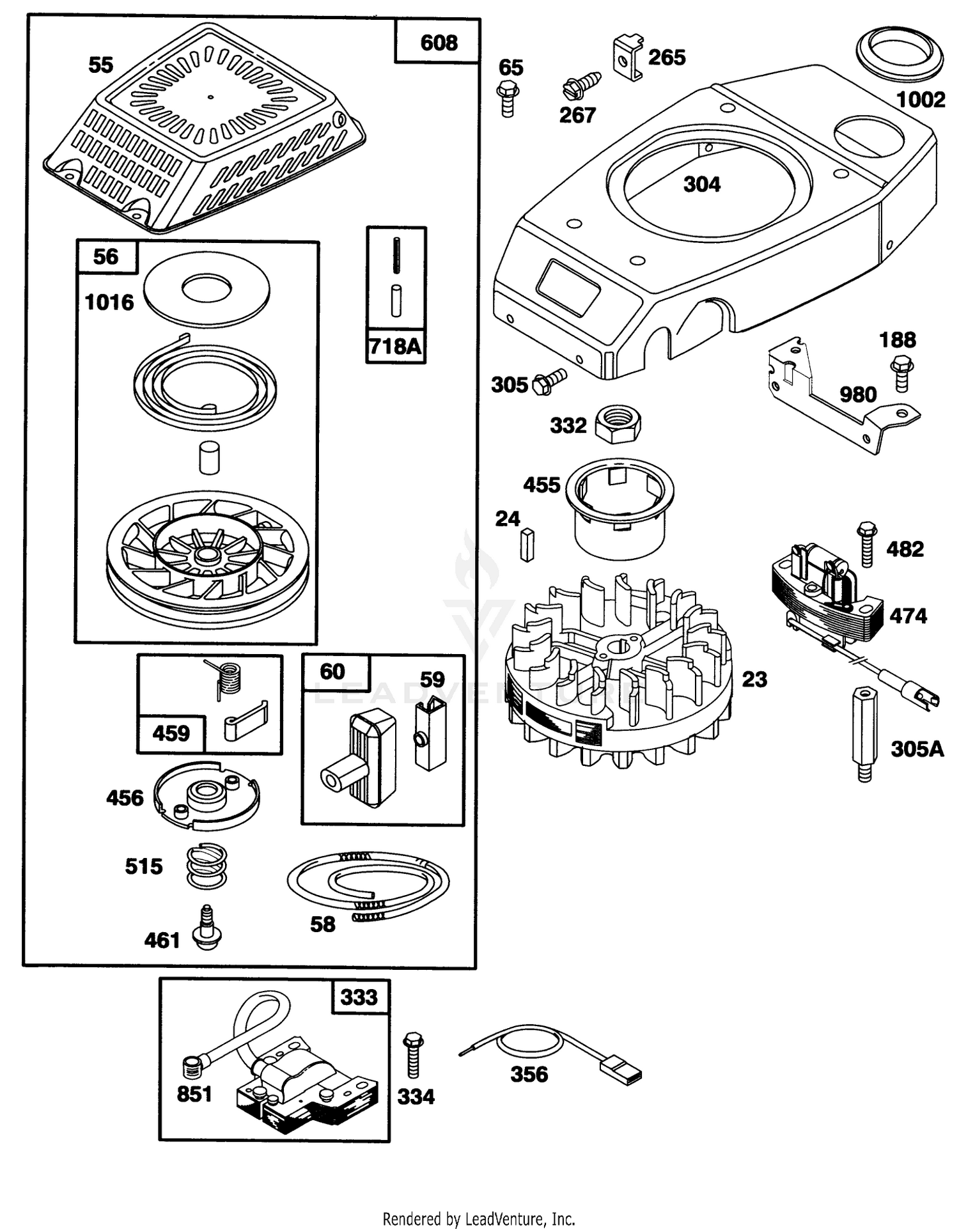 608
55
56
1016
718A
459
60
59
456
515
461
58
333
851
334
356
65
267
265
1002
304
305
332
188
980
455
24
482
474
23
305A
LEADVENTURE
Rendered by LeadVenture, Inc.