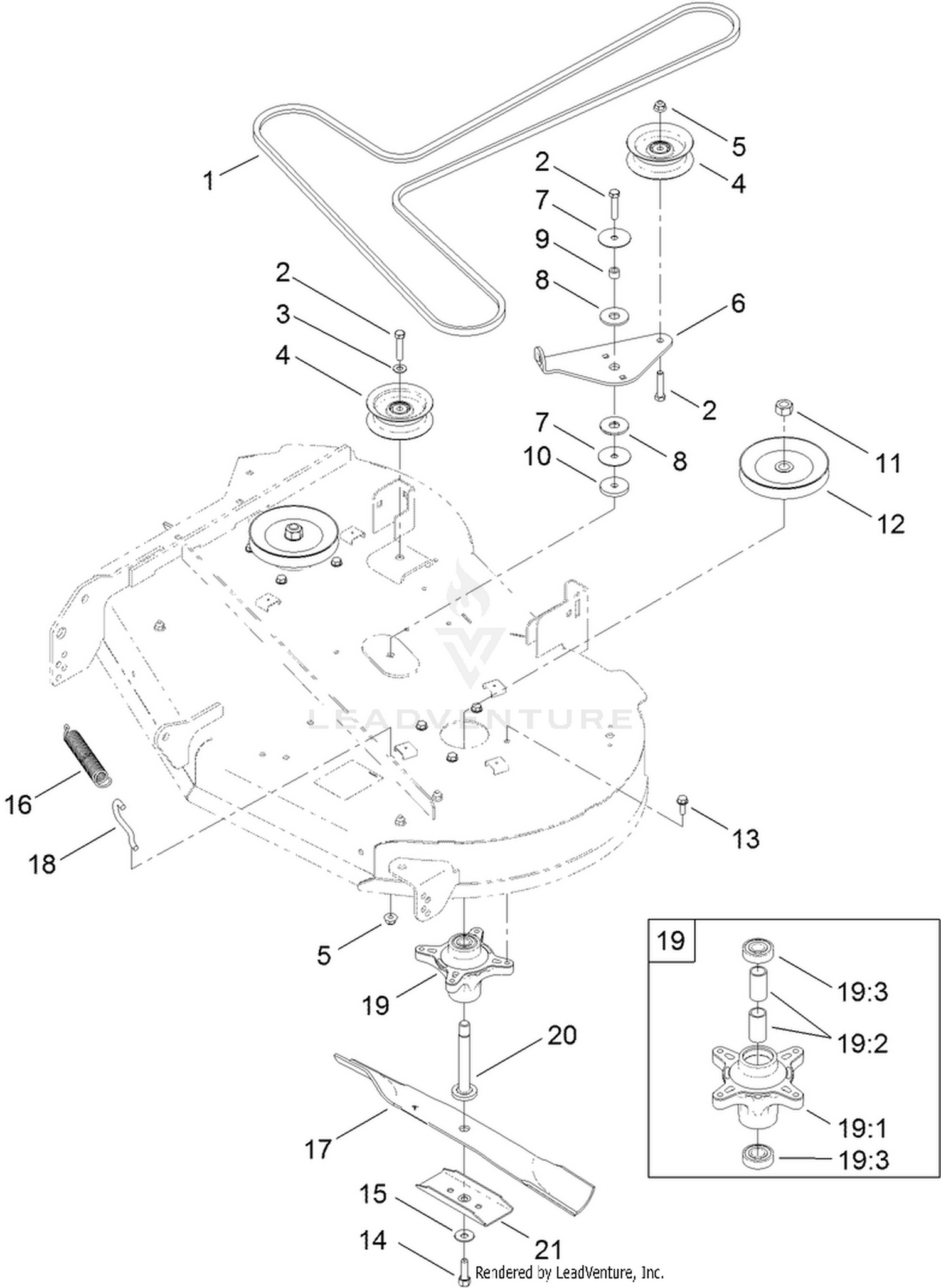 1
5
4
2
7
9
8
6
2
3
4
2
7
8
10
11
12
LEADVENTURE
16
18
13
5
19
20
17
15
14
21
19
19:3
19:2
19:1
19:3
Rendered by LeadVenture, Inc.