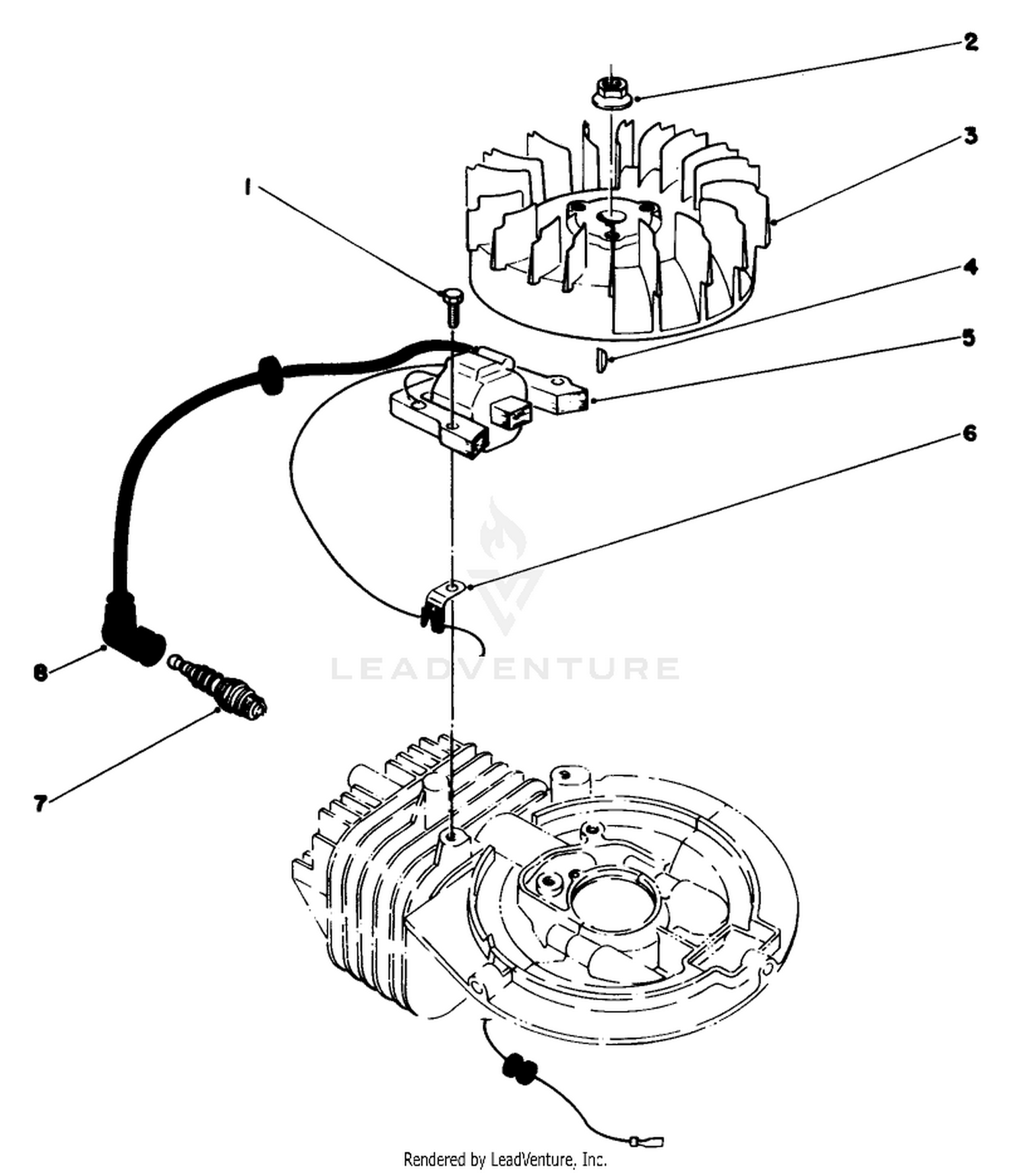 2
3
1
4
5
6
LEADVENTURE
8
7
Rendered by LeadVenture, Inc.