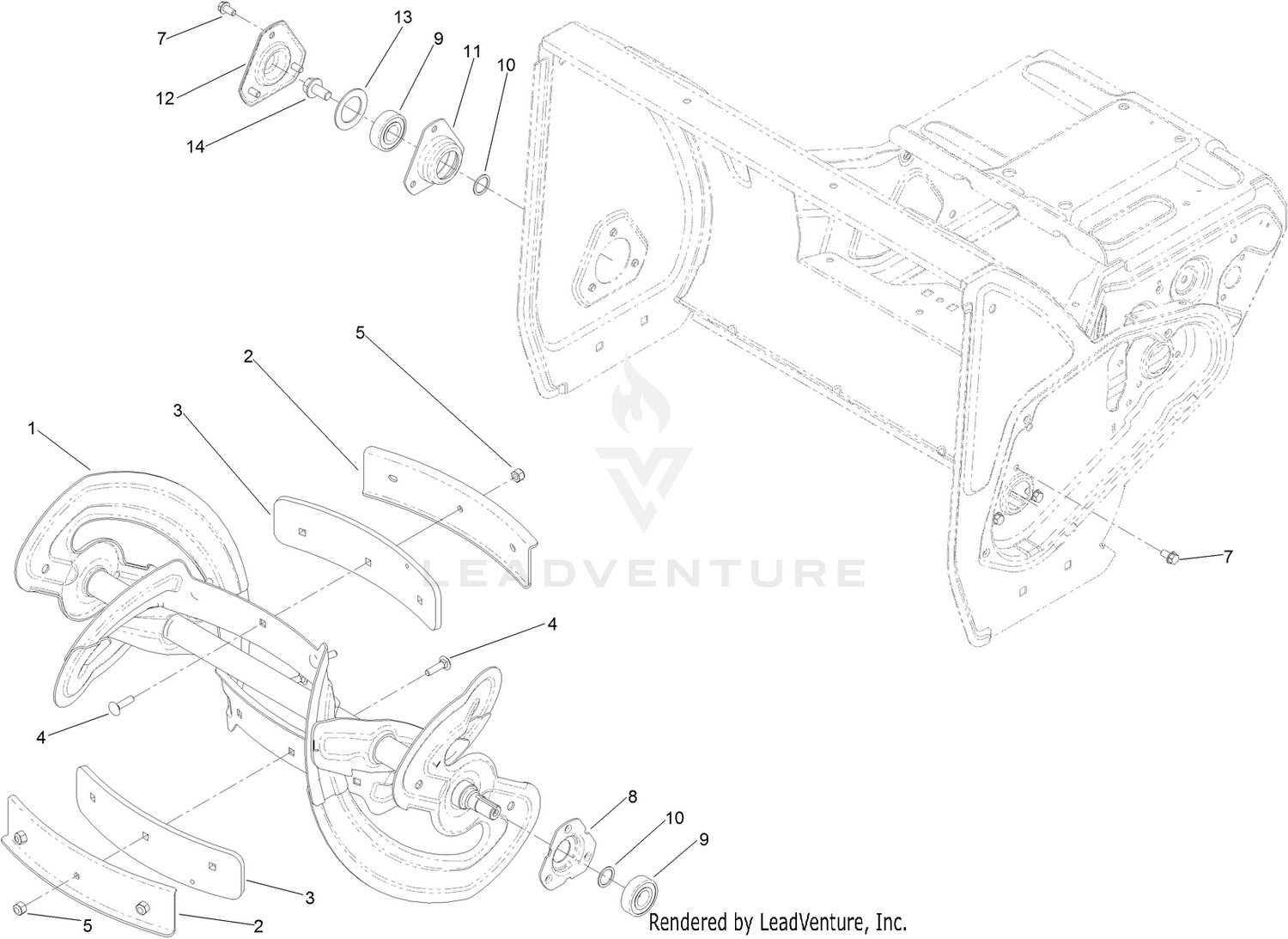 7
13
9
11
10
12
14
5
2
3
1
LEADVENTURE
7
4
4
8
10
9
3
5
2
Rendered by LeadVenture, Inc.