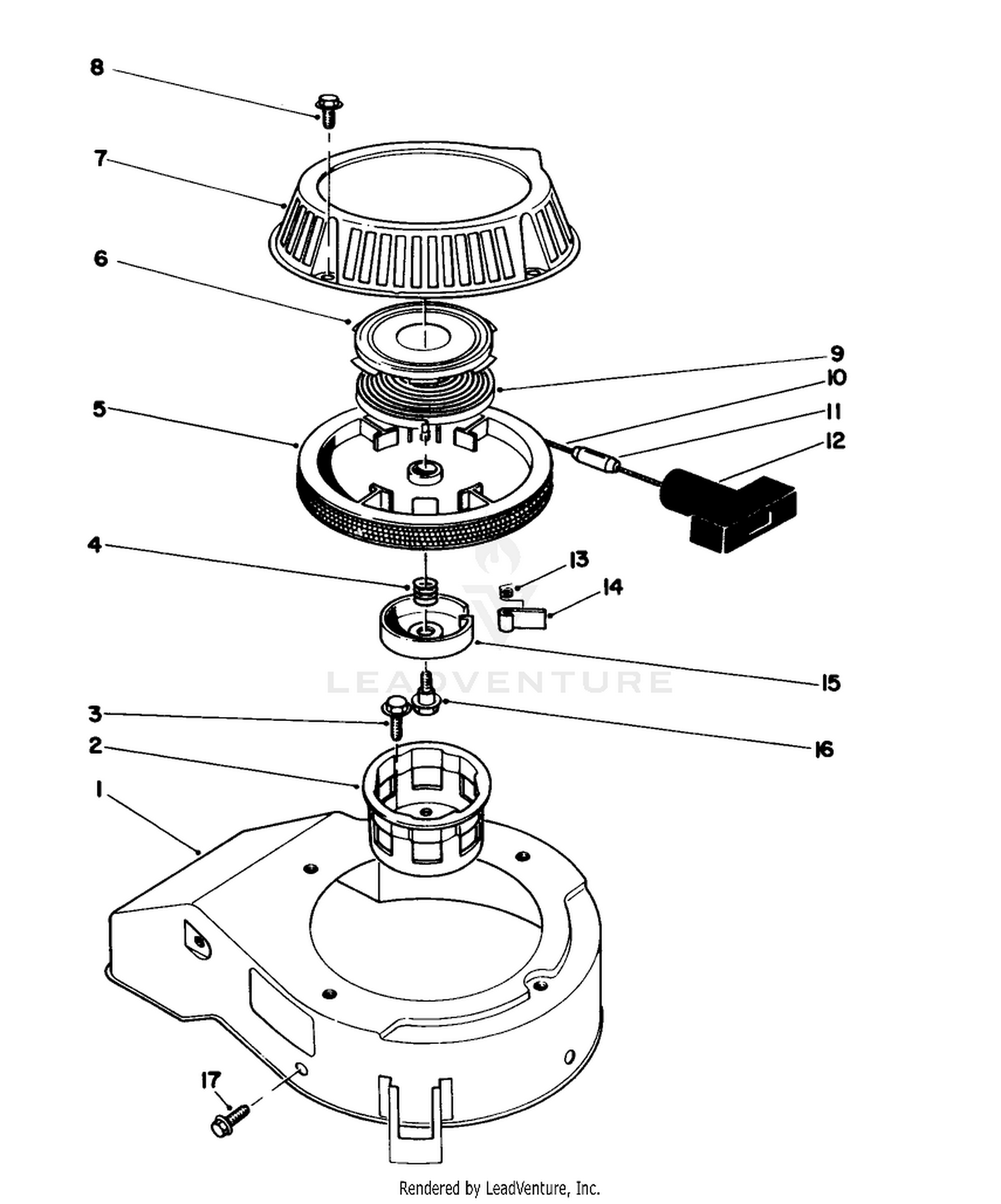 8
7
6
9
10
5
11
12
4
13
14
LEADVENTURE
15
3
16
2
1
17
Rendered by LeadVenture, Inc.