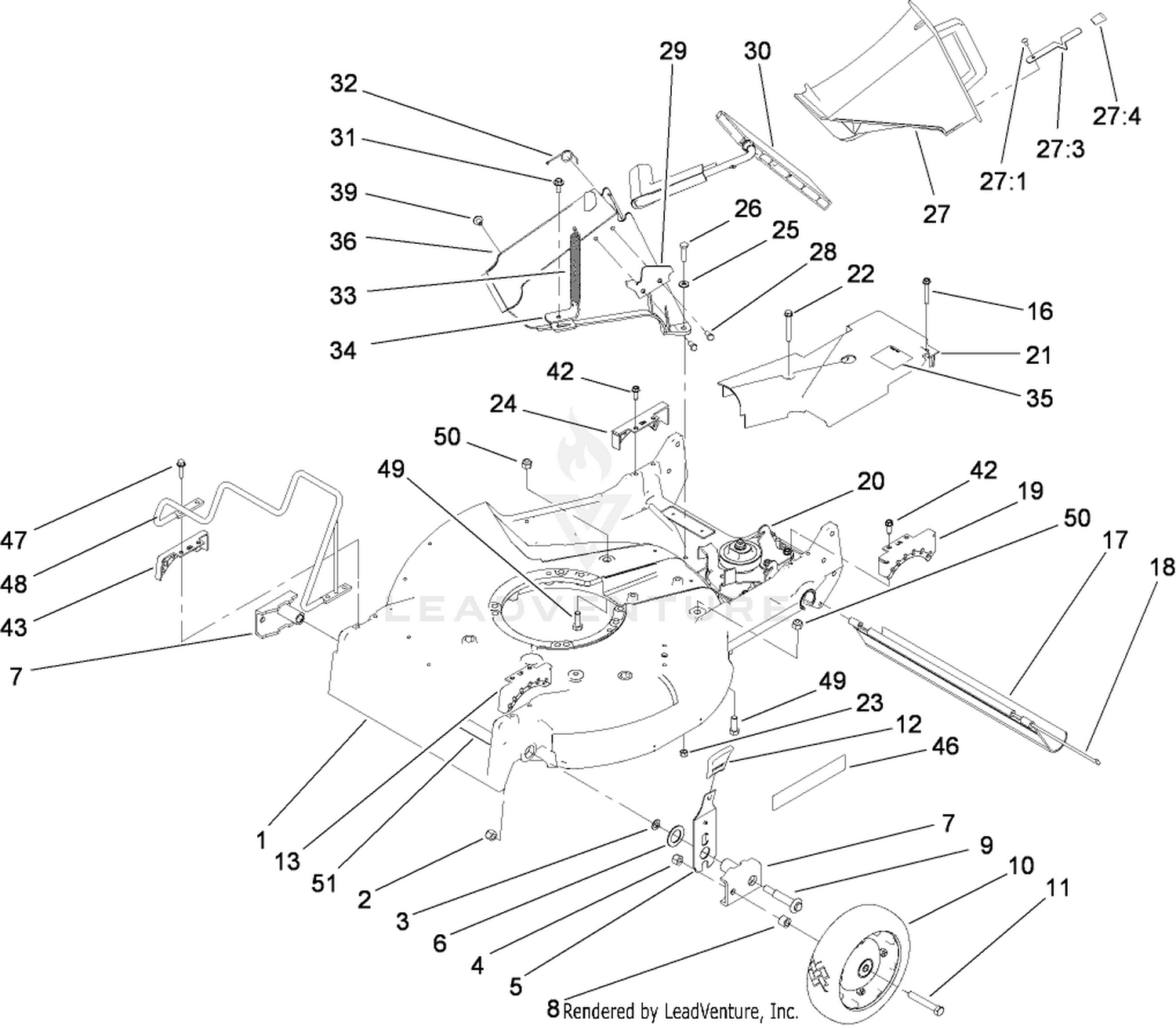 29
30
32
31
39
36
33
34
26
25
28
22
16
21
35
27:4
27:3
27:1
27
42
24
50
49
20
42
19
50
17
18
47
48
43
7
LEADVENTURE
49
23
12
46
1
13
51
2
3
6
4
5
7
9
10
11
8
Rendered by LeadVenture, Inc.