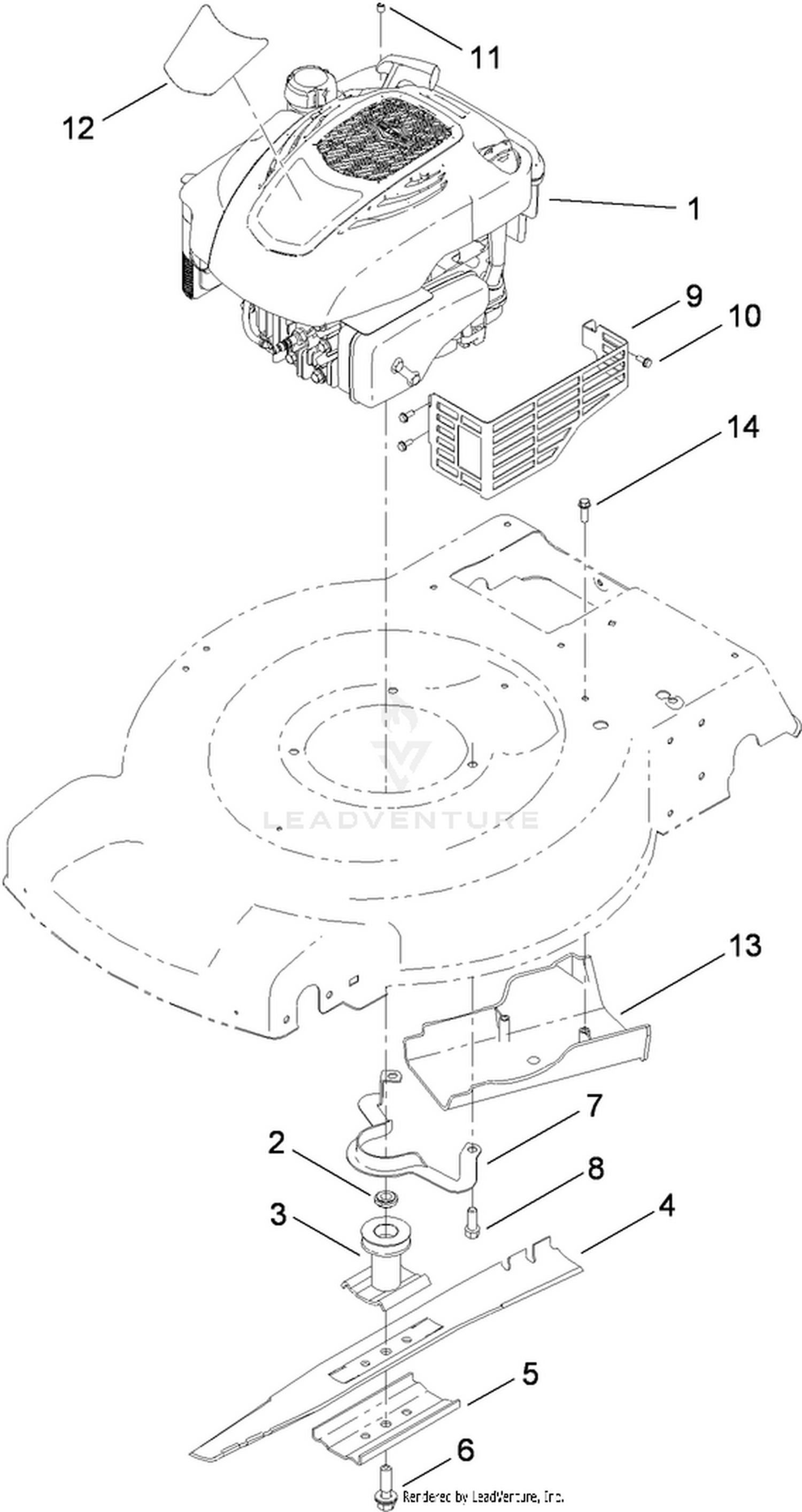 11
12
1
9
10
14
LEADVENTURE
13
7
2
8
3
4
5
6
Rendered by LeadVenture, Inc.