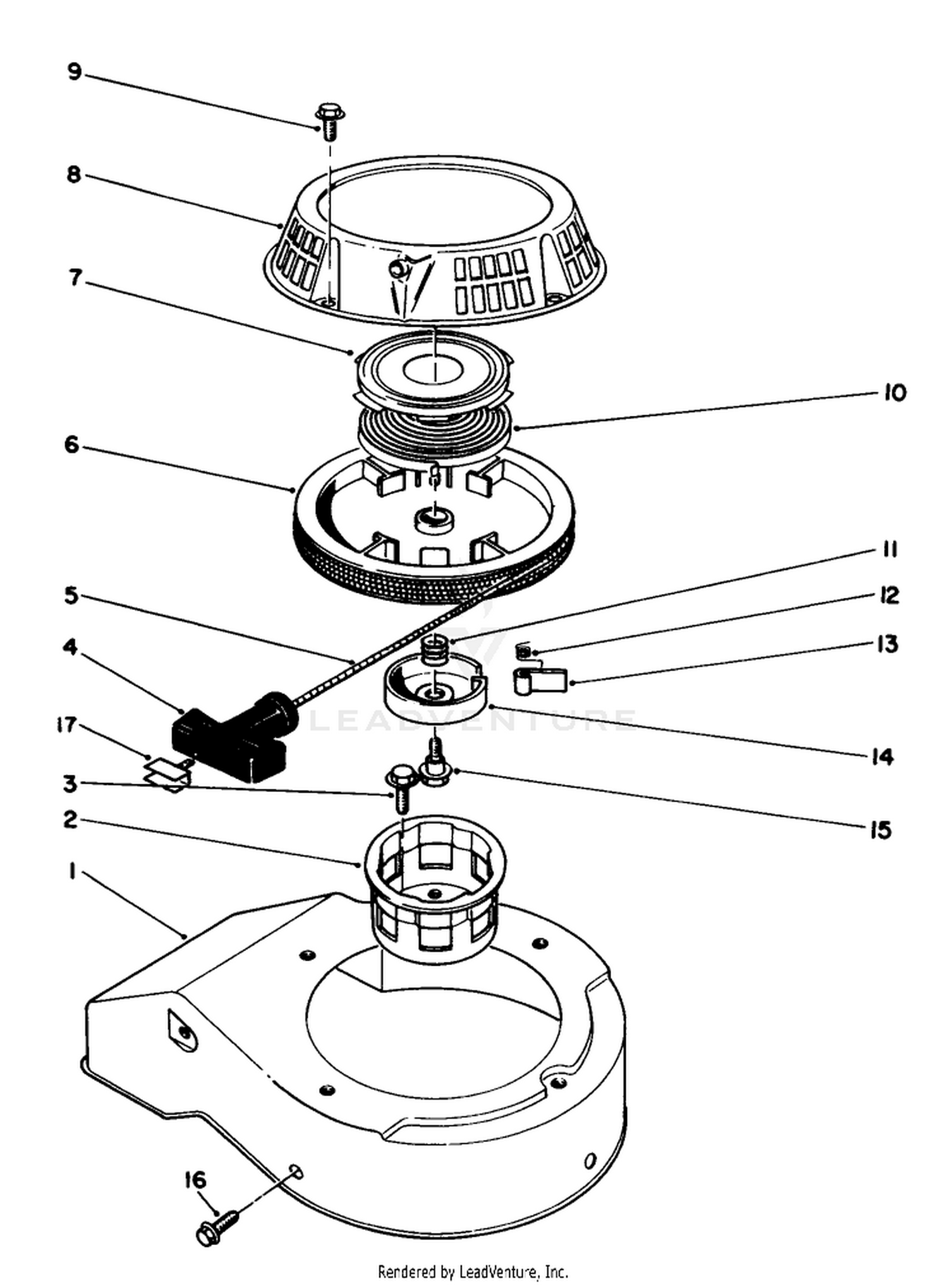 9
8
7
10
6
11
5
12
4
13
17
LEADVENTURE
14
3
15
2
1
16
Rendered by LeadVenture, Inc.