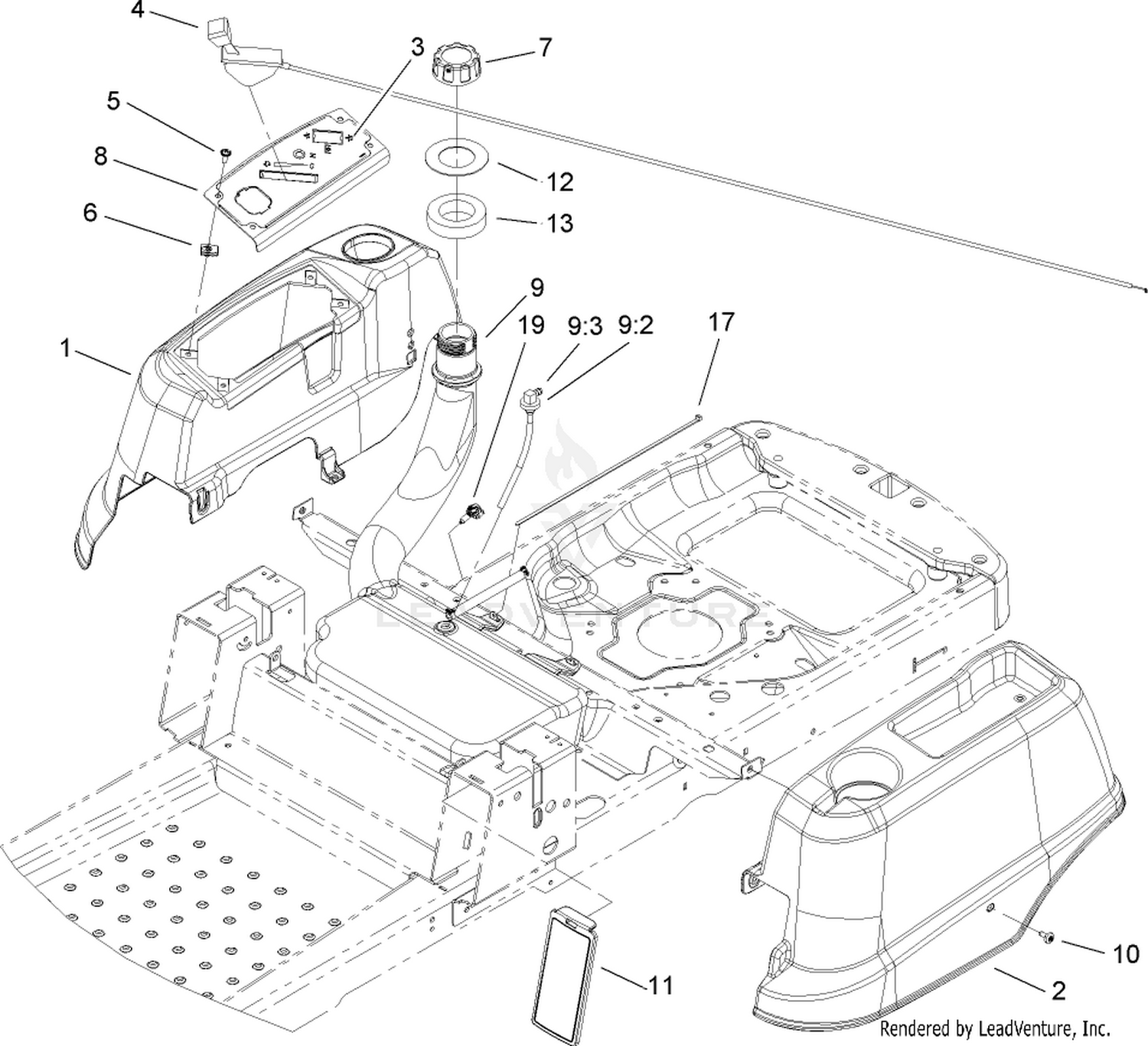 4
3
7
5
8
12
6
13
9
19
9:3
9:2
17
1
LEADVENTURE
10
11
2
Rendered by LeadVenture, Inc.