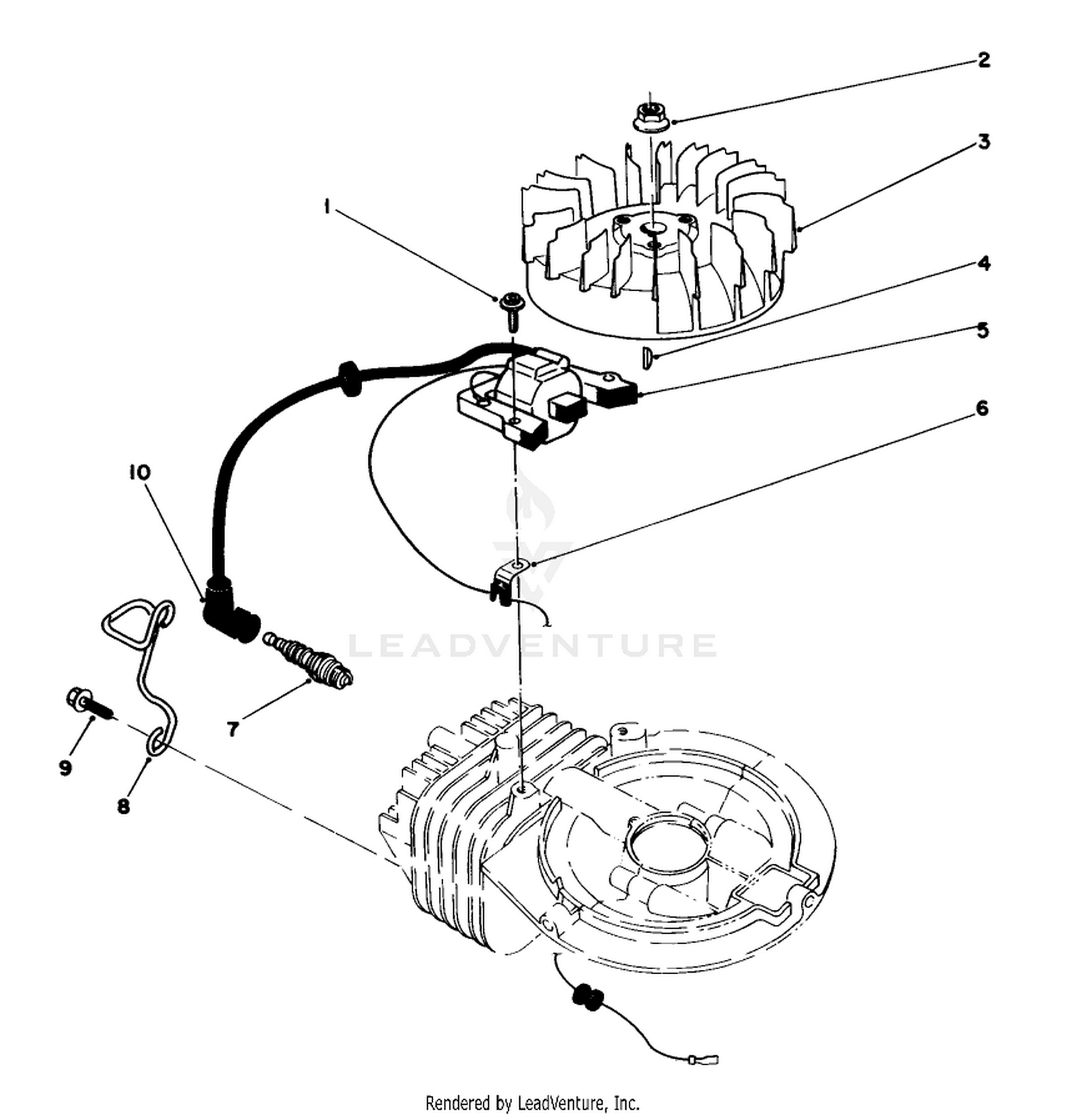 2
3
1
4
5
6
10
LEADVENTURE
7
9
8
Rendered by LeadVenture, Inc.