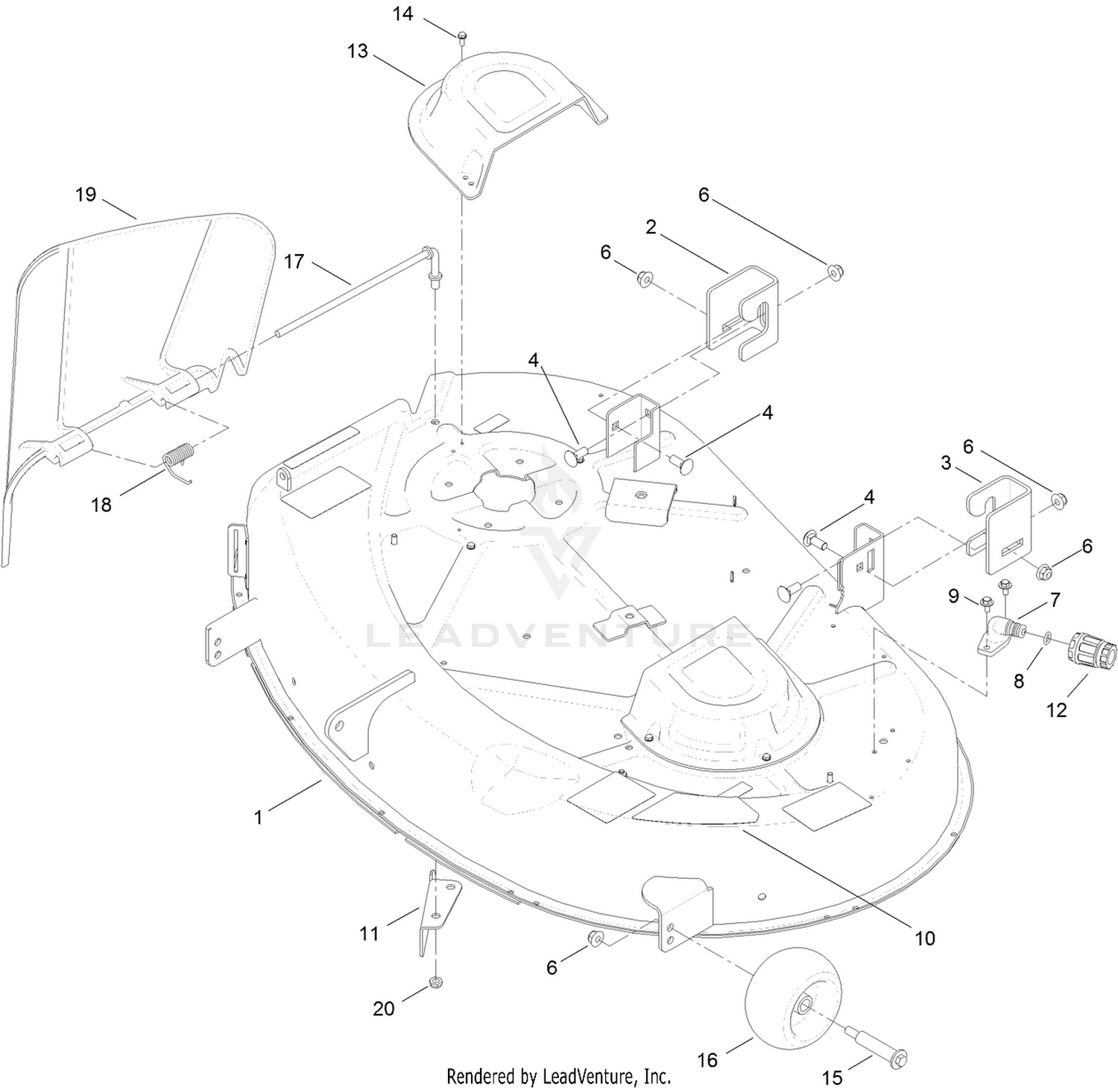 14
13
19
17
6
2
6
4
4
18
6
3
4
6
9
7
8
12
LEADVENTURE
1
10
11
6
20
16
15
Rendered by LeadVenture, Inc.