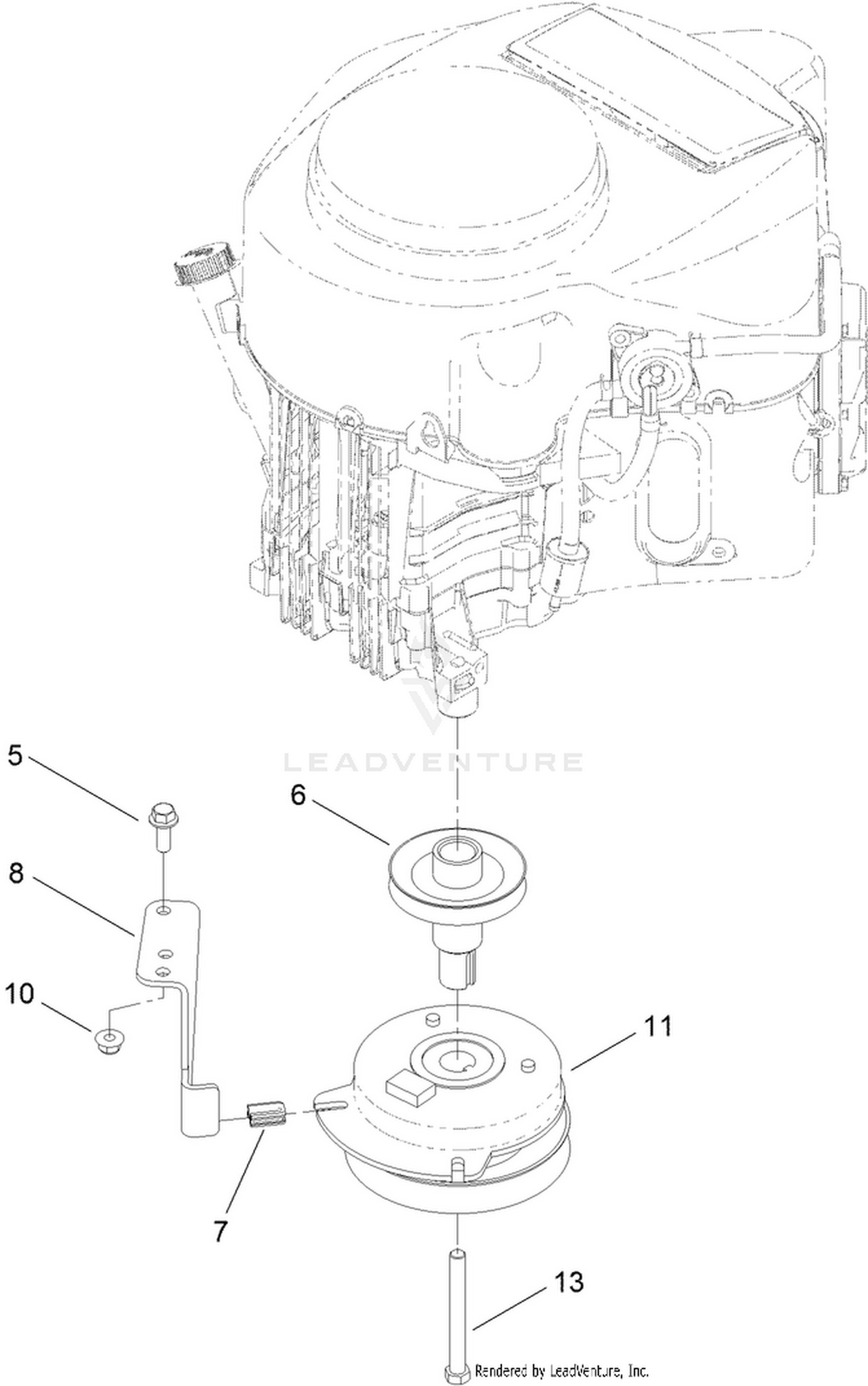 LEADVENTURE

5

6

8

10

11

7

13

Rendered by LeadVenture, Inc.