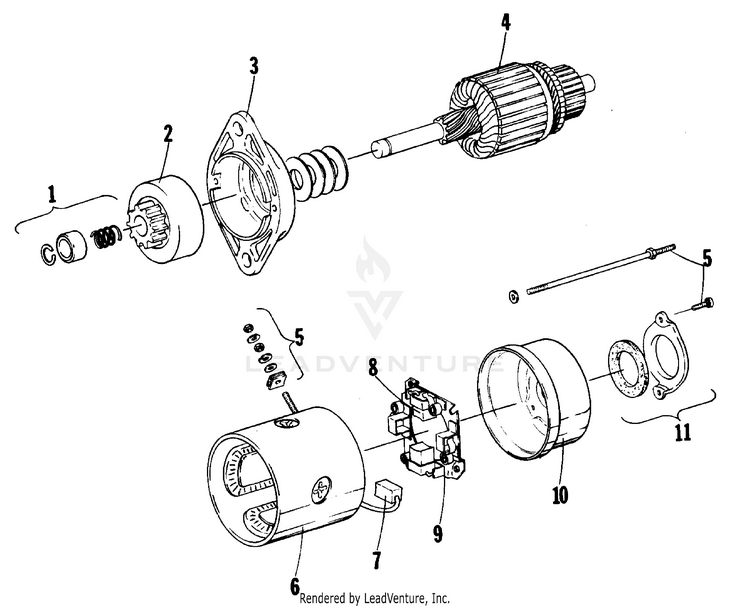 4
3
2
1
5
5
LEADVENTURE
8
11
10
9
7
6
Rendered by LeadVenture, Inc.