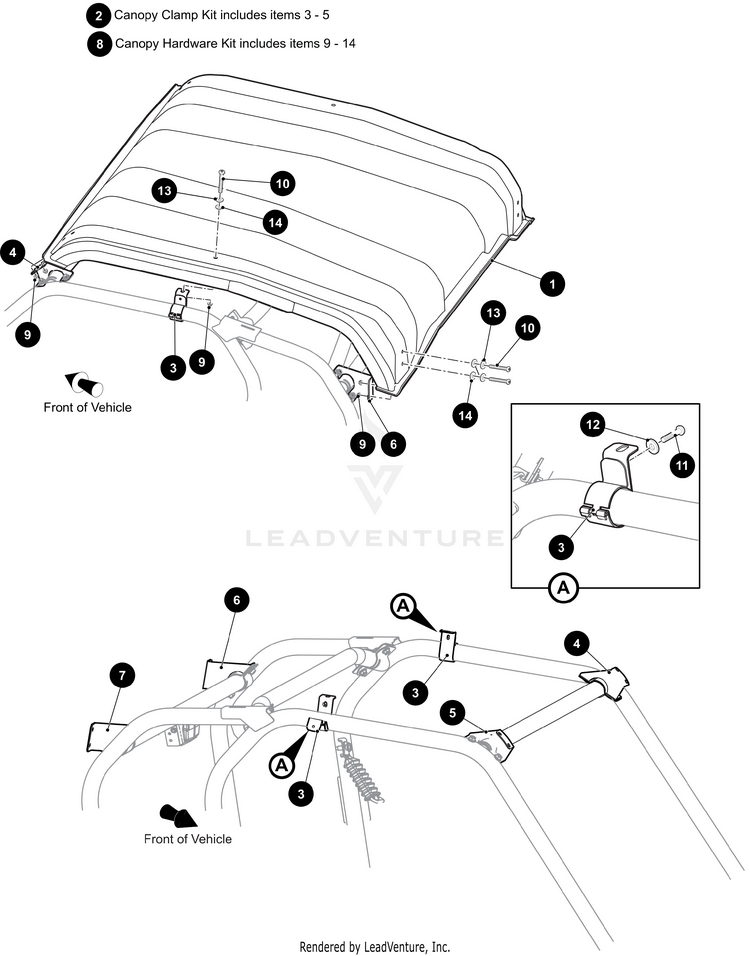 2 Canopy Clamp Kit includes items 3 - 5

8 Canopy Hardware Kit includes items 9 - 14

10
13
14
4
1
9
3
9
13
10
Front of Vehicle
14
9
6
12
11
3
A
LEADVENTURE
6
A
4
7
3
5
A
3
Front of Vehicle

Rendered by LeadVenture, Inc.