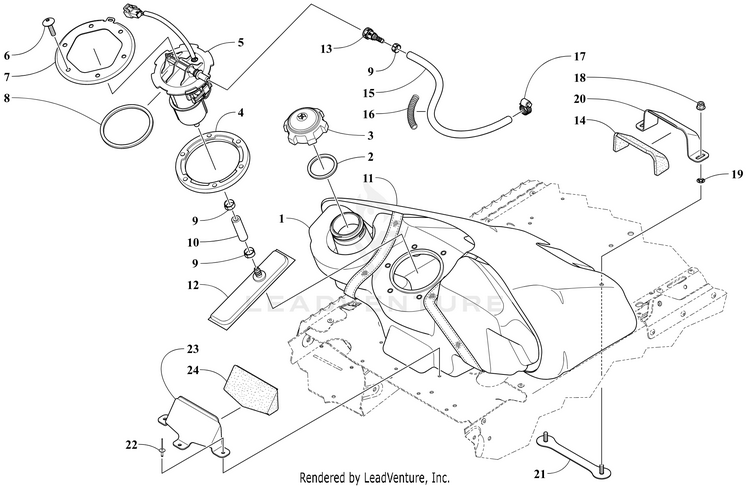 6
7
8
5
4
13
9
15
16
17
18
20
14
19
3
2
11
1
9
10
9
12
LEADVENTURE
23
24
22
21
Rendered by LeadVenture, Inc.