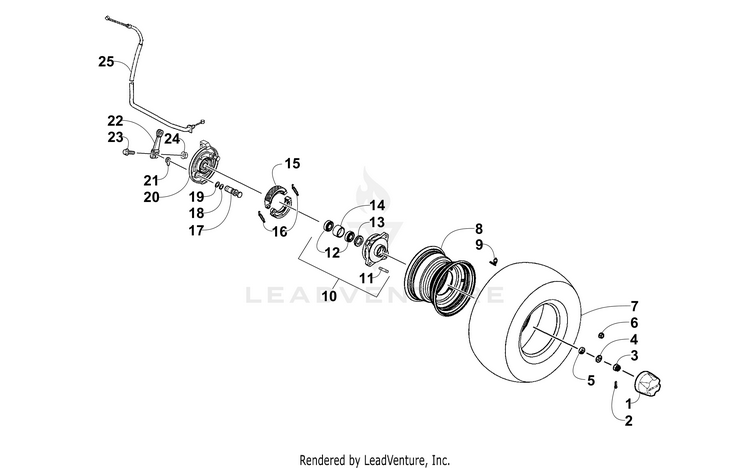 25
22
23
24
21
20
19
18
17
15
16
14
13
12
11
10
8
9
LEADVENTURE
7
6
4
3
5
1
2
Rendered by LeadVenture, Inc.