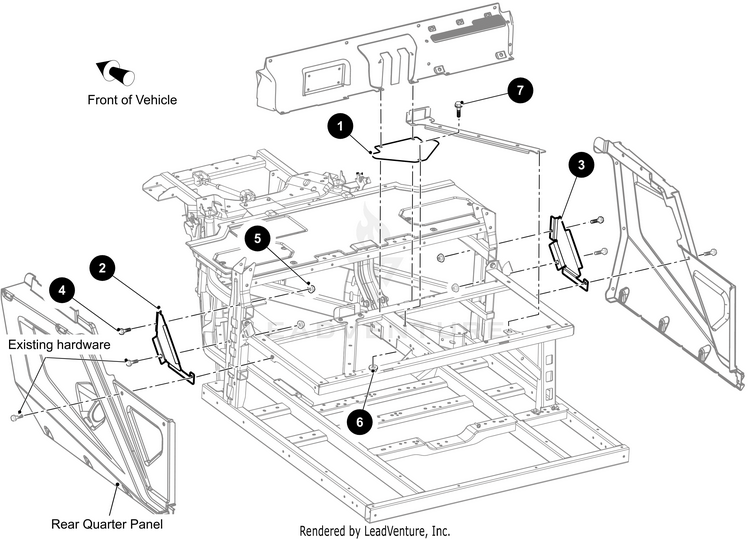 Front of Vehicle

7

1

3

5

2

4

Existing hardware

6

Rear Quarter Panel

Rendered by LeadVenture, Inc.