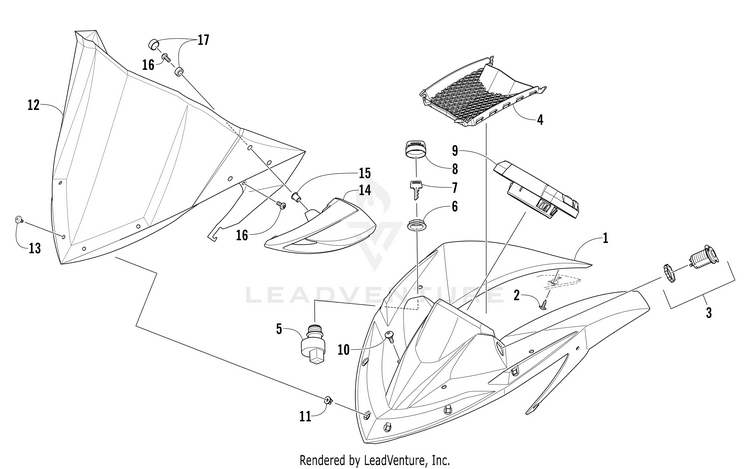 17
16
12
4
9
8
15
14
7
6
16
13
1
LEADVENTURE
2
3
5
10
11
Rendered by LeadVenture, Inc.