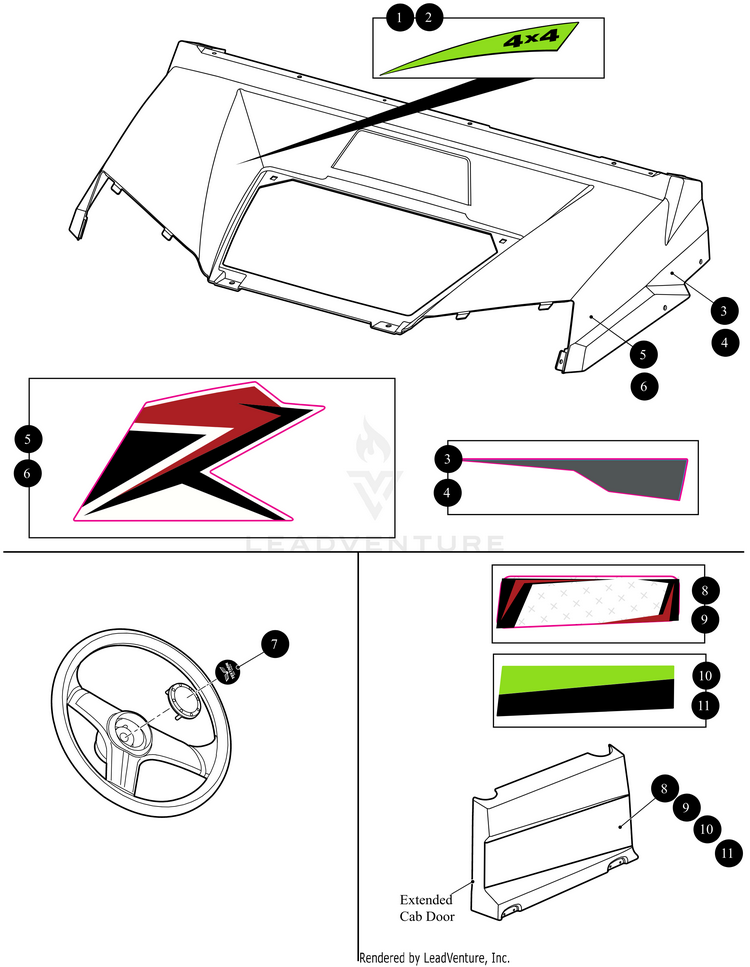 1 2

4x4

3
4
5
6

5
6

3
4

LEADVENTURE

7

8
9

10
11

8
9
10
11

Extended Cab Door

Rendered by LeadVenture, Inc.