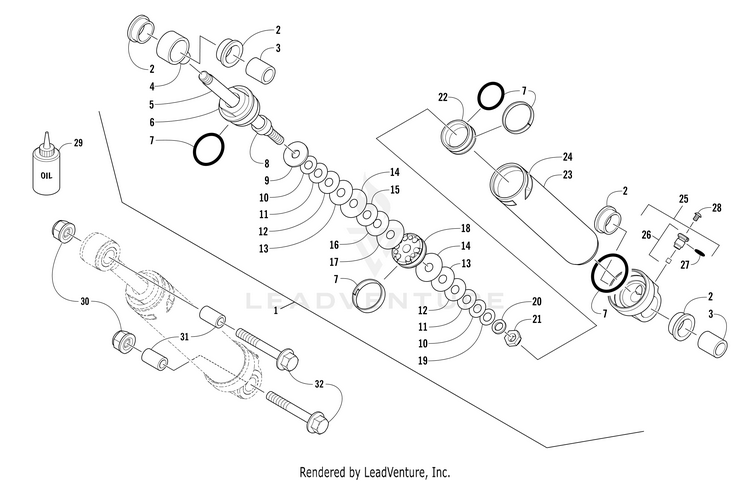 2
3
2
4
5
6
7
8
9
10
11
12
13
14
15
16
17
18
14
13
7
12
11
10
19
20
21
22
7
24
23
2
25
28
26
27
7
2
3
29
OIL
30
31
32
1
LEADVENTURE
Rendered by LeadVenture, Inc.