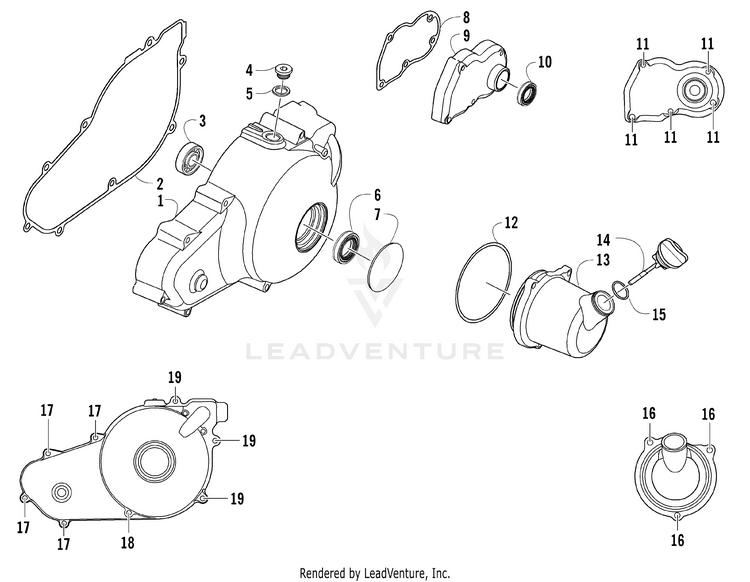 8
9
10
11
11
11
11
11
4
5
3
2
1
6
7
12
14
13
15
LEADVENTURE
19
17
17
19
19
17
17
18
16
16
16
Rendered by LeadVenture, Inc.