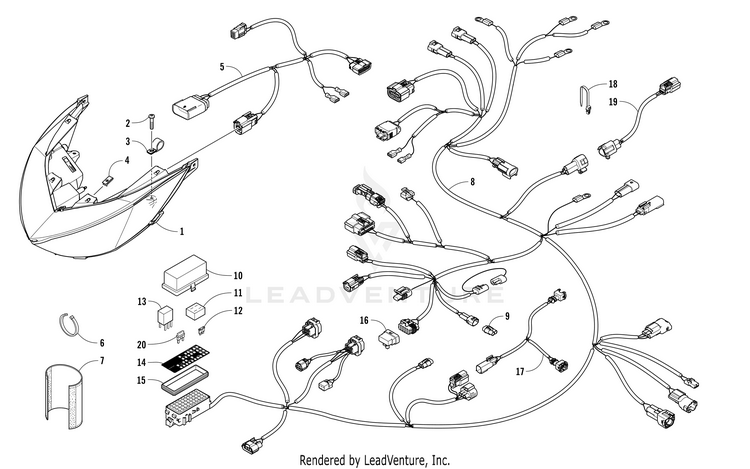 5
2
3
4
1
18
19
8
10
11
12
13
20
14
15
6
7
16
9
17
LEADVENTURE
Rendered by LeadVenture, Inc.