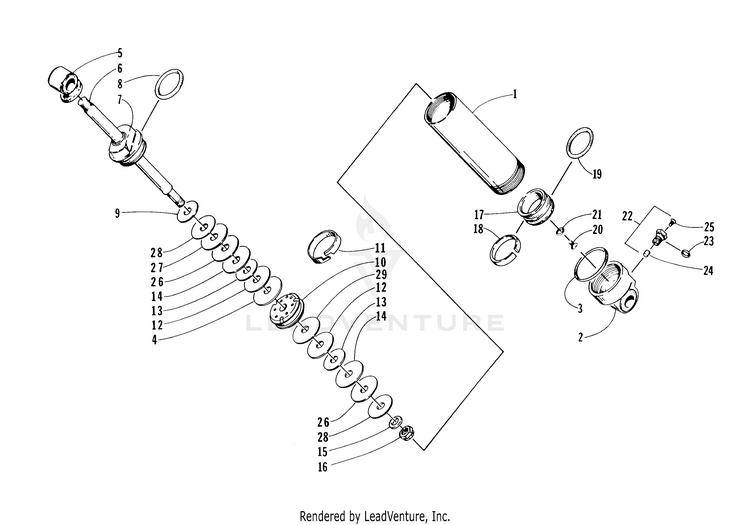 5
6
8
7
9
28
27
26
14
13
12
4
11
10
29
12
13
14
26
28
15
16
1
19
17
18
21
20
22
25
23
24
3
2
LEADVENTURE
Rendered by LeadVenture, Inc.