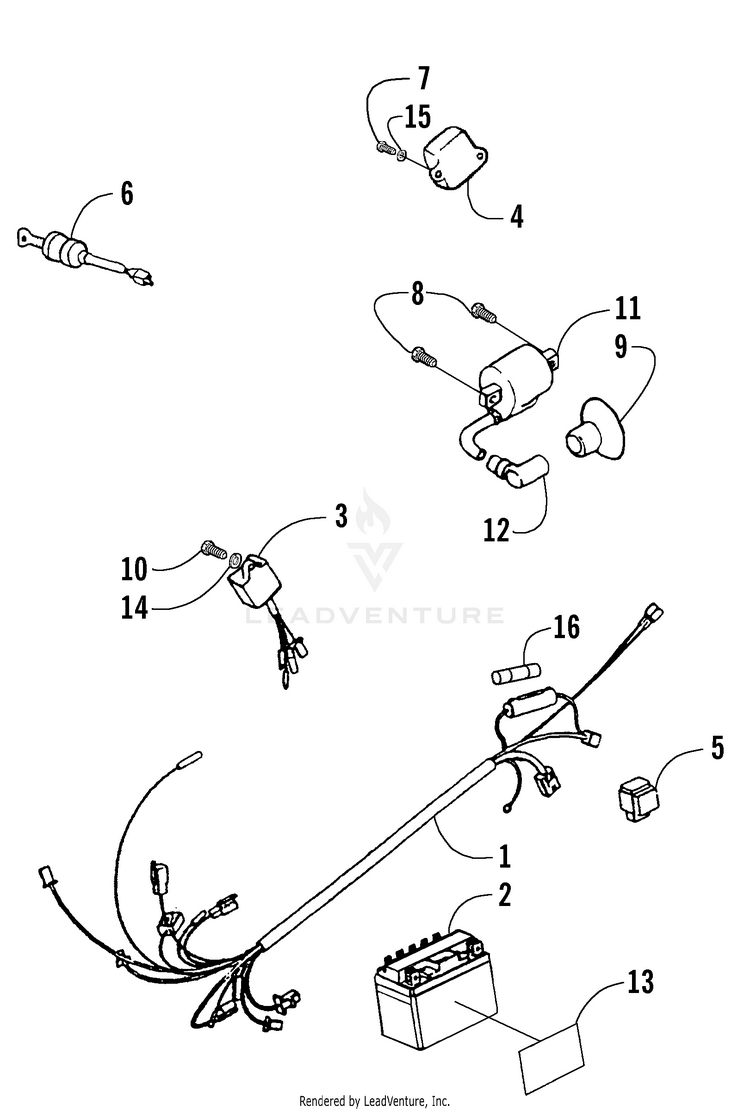 7
15
6
4
8
11
9
12
3
10
14
LEADVENTURE
16
5
1
2
13
Rendered by LeadVenture, Inc.