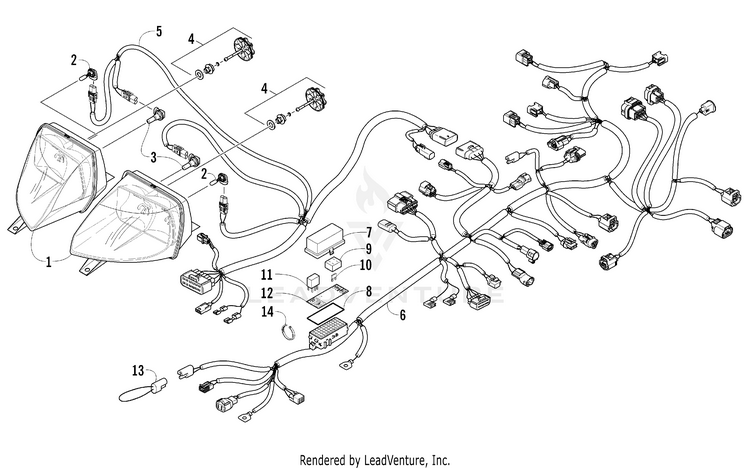 5
4
2
4
3
2
1
7
9
10
11
12
8
14
6
13
LEADVENTURE
Rendered by LeadVenture, Inc.