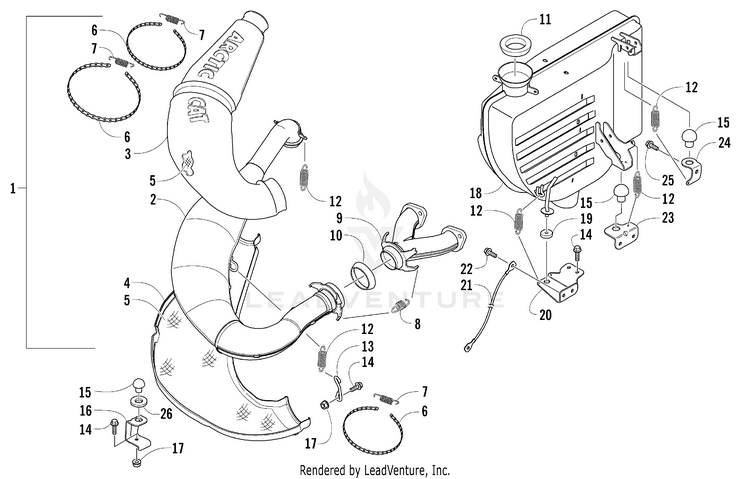 1
6
7
7
6
3
5
2
4
5
ARCTIC
CAT
12
9
10
8
12
13
14
7
6
17
15
16
26
14
17
11
12
15
24
25
18
15
12
12
19
14
23
22
21
20
LEADVENTURE
Rendered by LeadVenture, Inc.