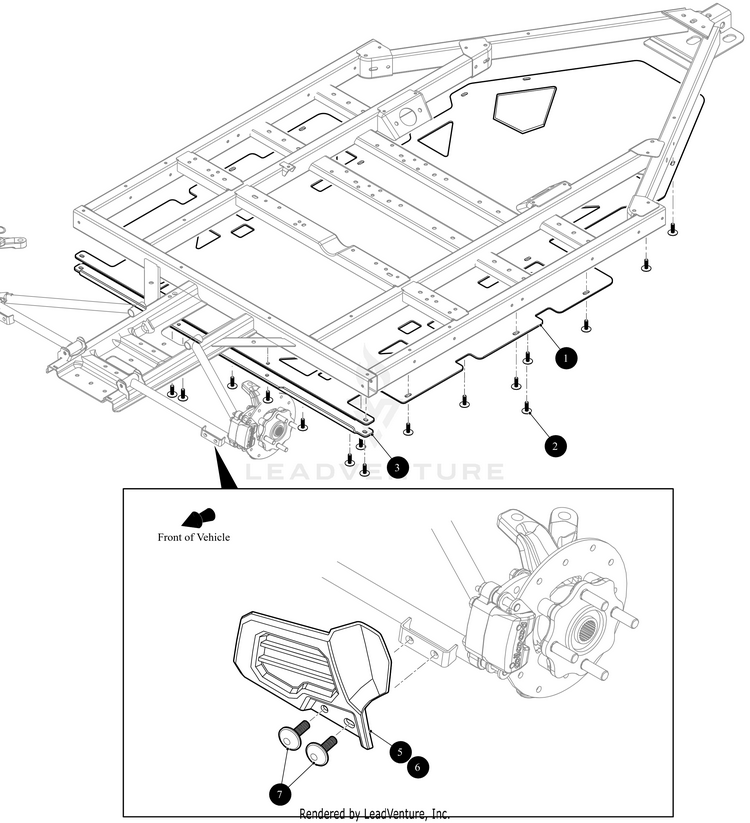 1
2
3
LEADVENTURE
Front of Vehicle
5
6
7
Rendered by LeadVenture, Inc.