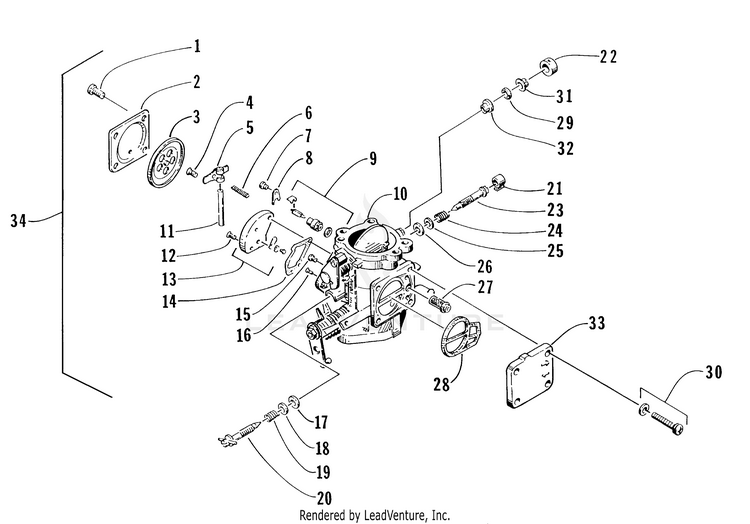 1
2
3
4
5
6
7
8
9
10
11
12
13
14
15
16
17
18
19
20
21
22
23
24
25
26
27
28
29
30
31
32
33
34
LEADVENTURE
Rendered by LeadVenture, Inc.