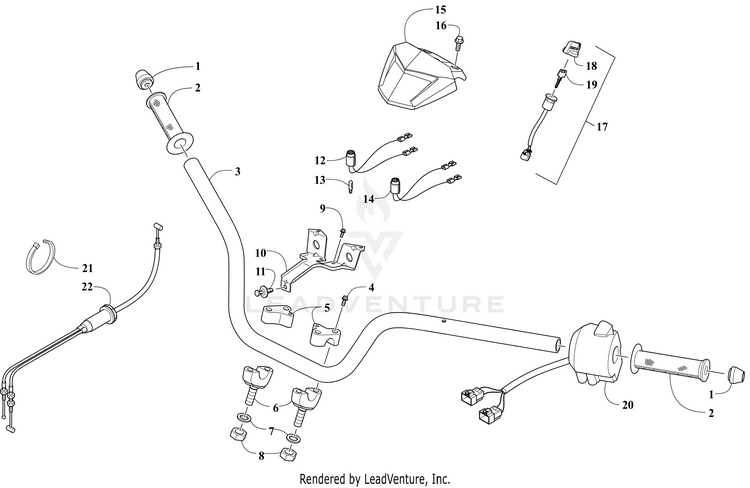 15
16
1
2
18
19
17
3
12
13
14
9
10
11
21
22
4
5
LEADVENTURE
6
7
8
20
1
2
Rendered by LeadVenture, Inc.