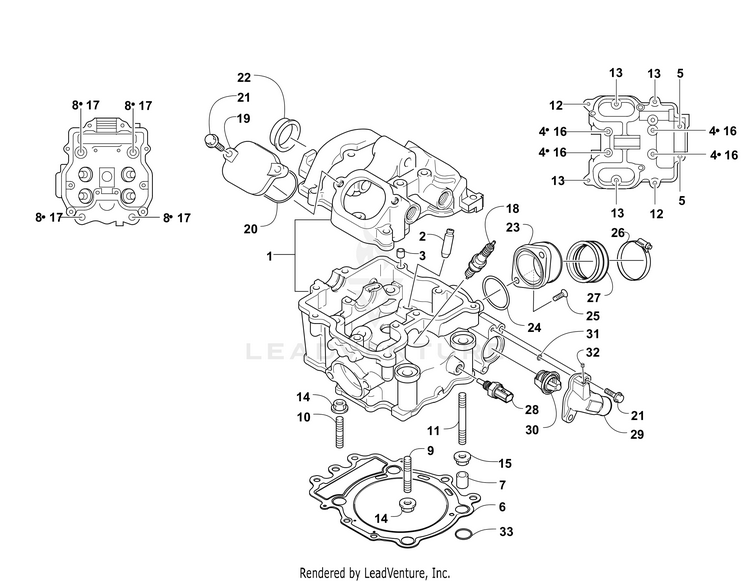 8• 17
8• 17
8• 17
8• 17
22
21
19
20
1
2
3
18
23
26
27
25
24
31
32
21
29
30
28
14
10
11
9
15
7
6
14
33
13
13
5
12
4• 16
4• 16
4• 16
4• 16
13
13
12
5
LEADVENTURE
Rendered by LeadVenture, Inc.