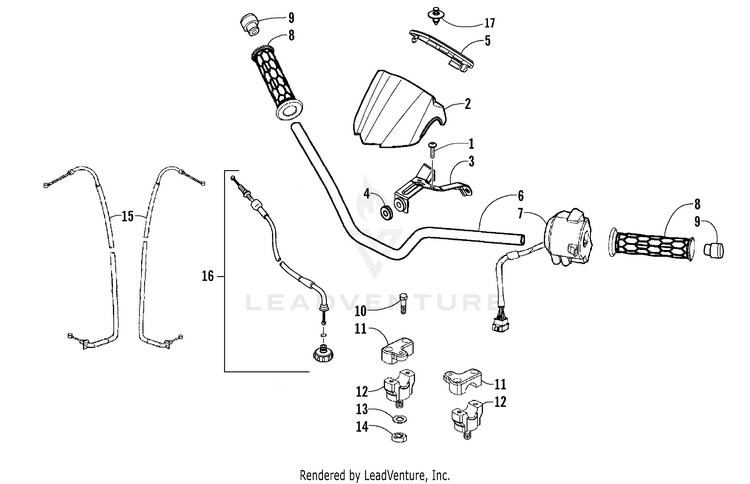 9
8
17
5
2
1
3
4
6
7
8
9
15
16
LEADVENTURE
10
11
12
13
14
11
12
Rendered by LeadVenture, Inc.