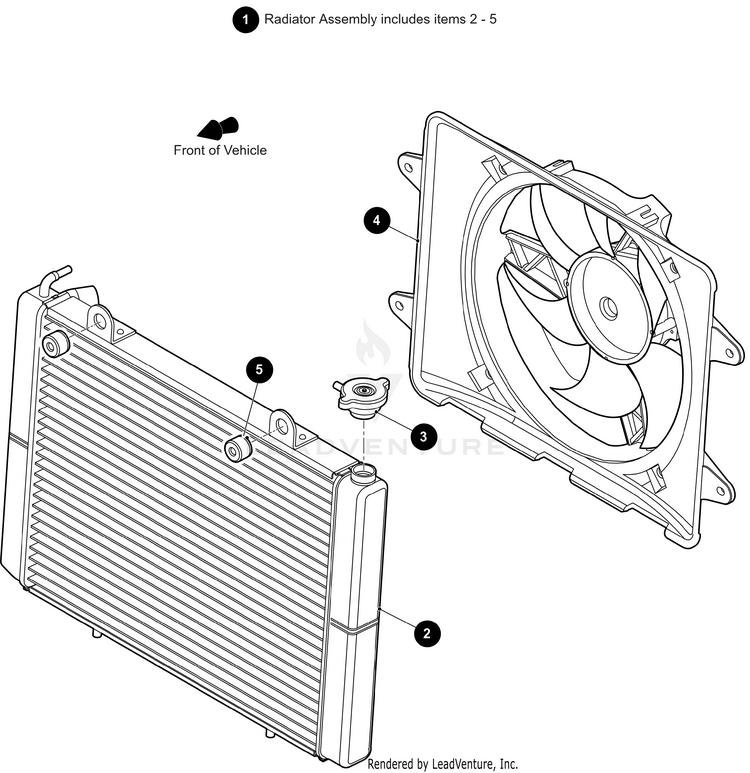 1 Radiator Assembly includes items 2 - 5

Front of Vehicle

4

5

3

LEADVENTURE

2

Rendered by LeadVenture, Inc.