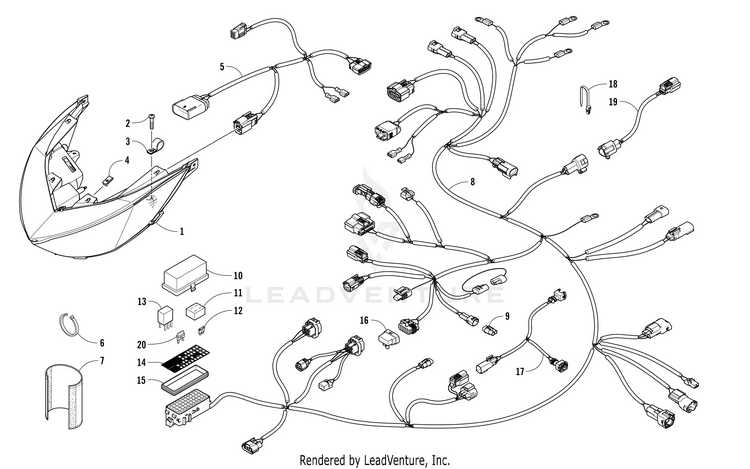 5
2
3
4
1
18
19
8
10
11
12
13
20
14
15
6
7
16
9
17
LEADVENTURE
Rendered by LeadVenture, Inc.